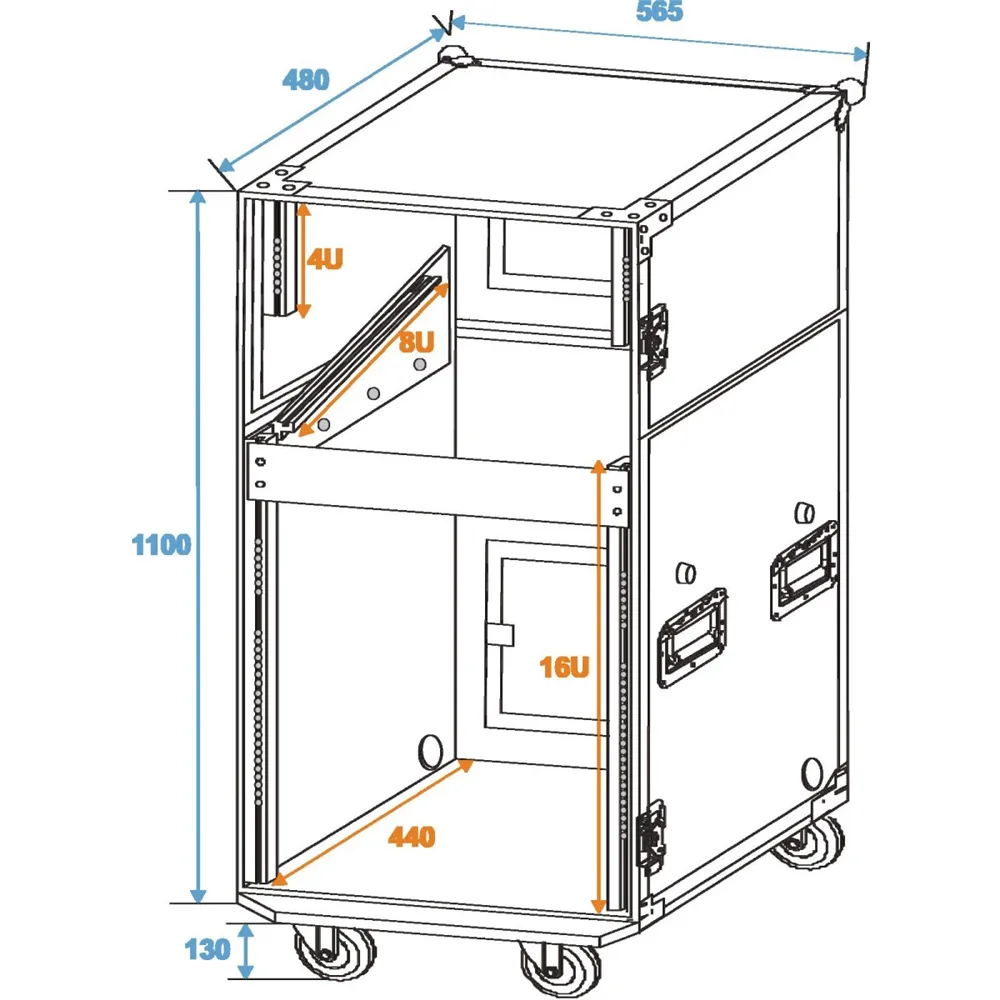 565

480

4U

8U

1100

16U

440

130