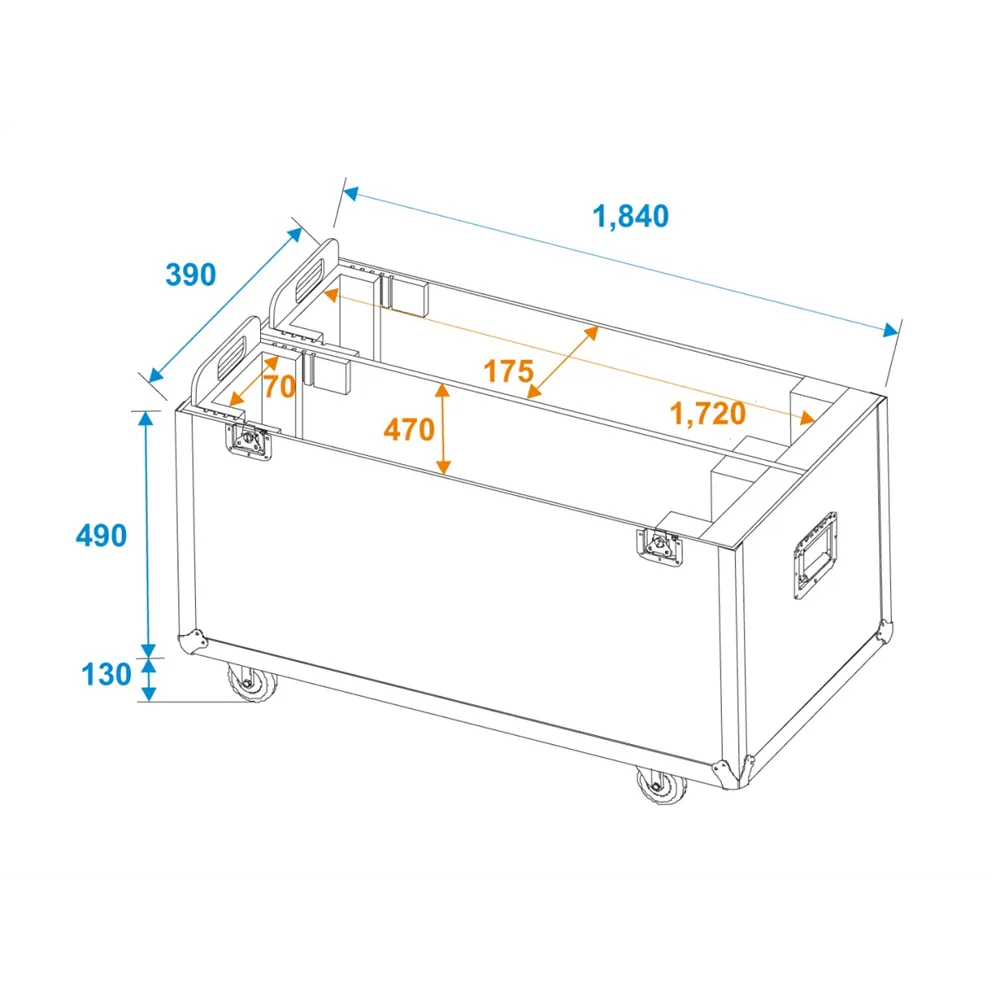 1,840
390
175
70
470
1,720
490
130