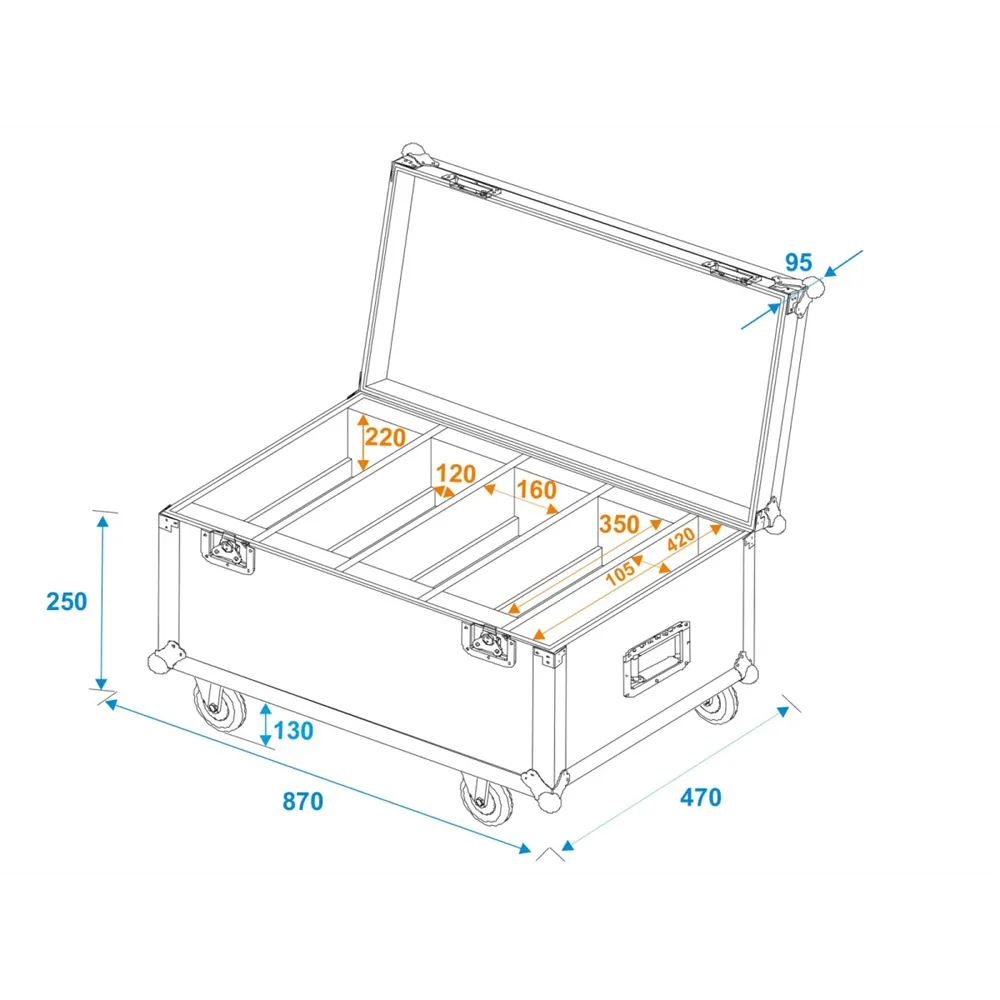 95
220
120
160
350
420
105
250
130
870
470