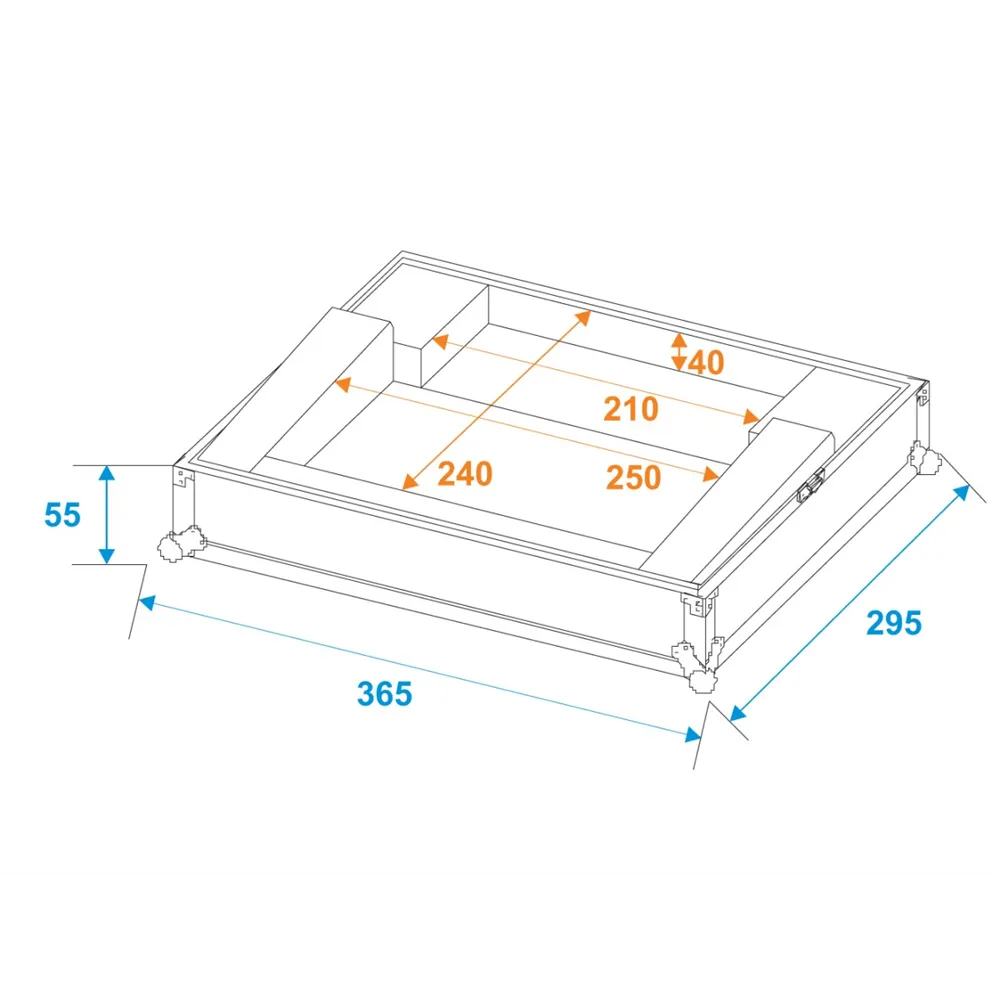 40
210
240
250
55
295
365