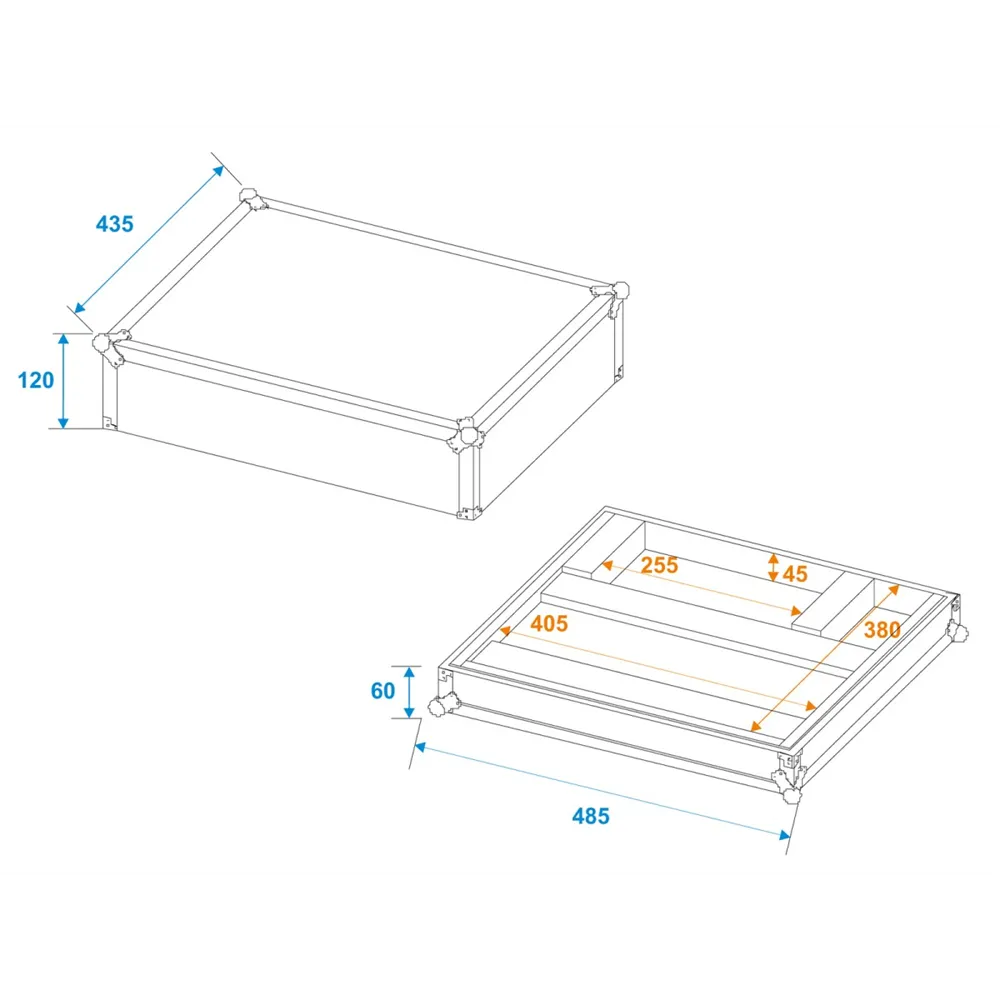 435

120

255

45

405

380

60

485