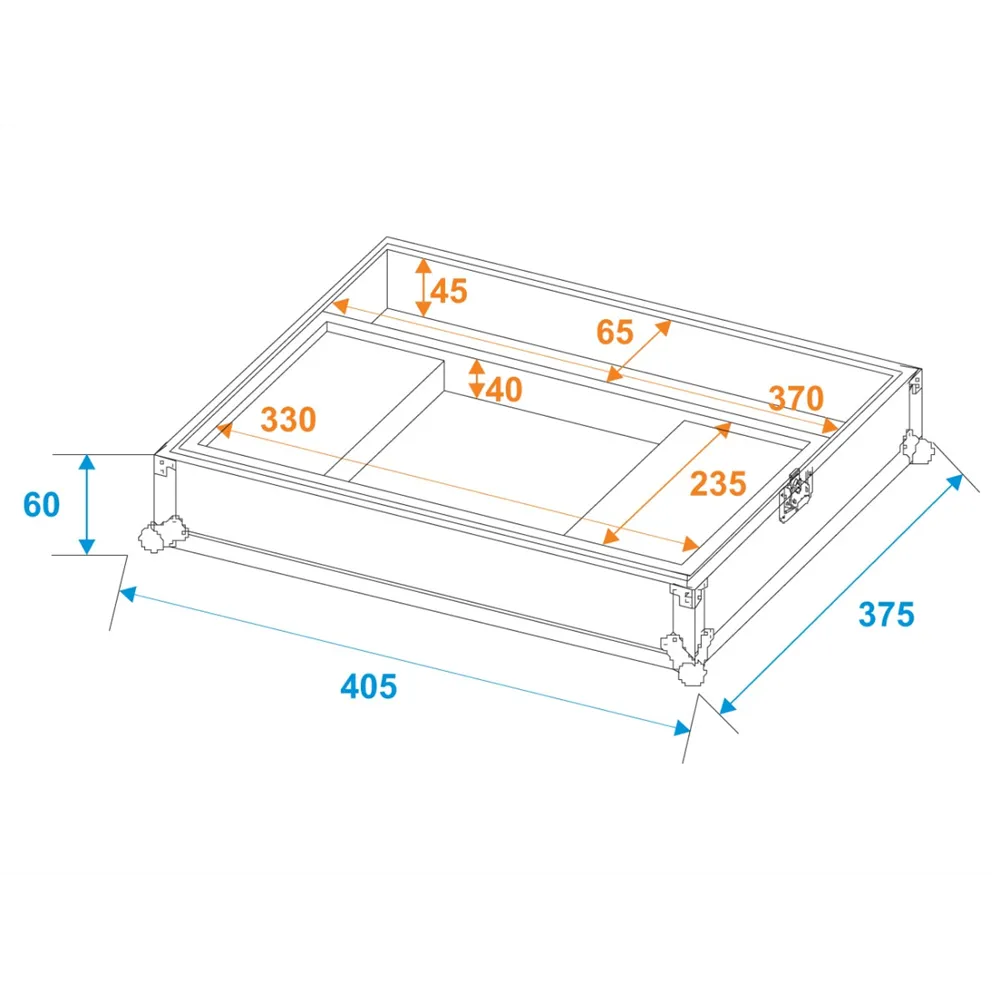 45
65
40
370
330
235
60
375
405