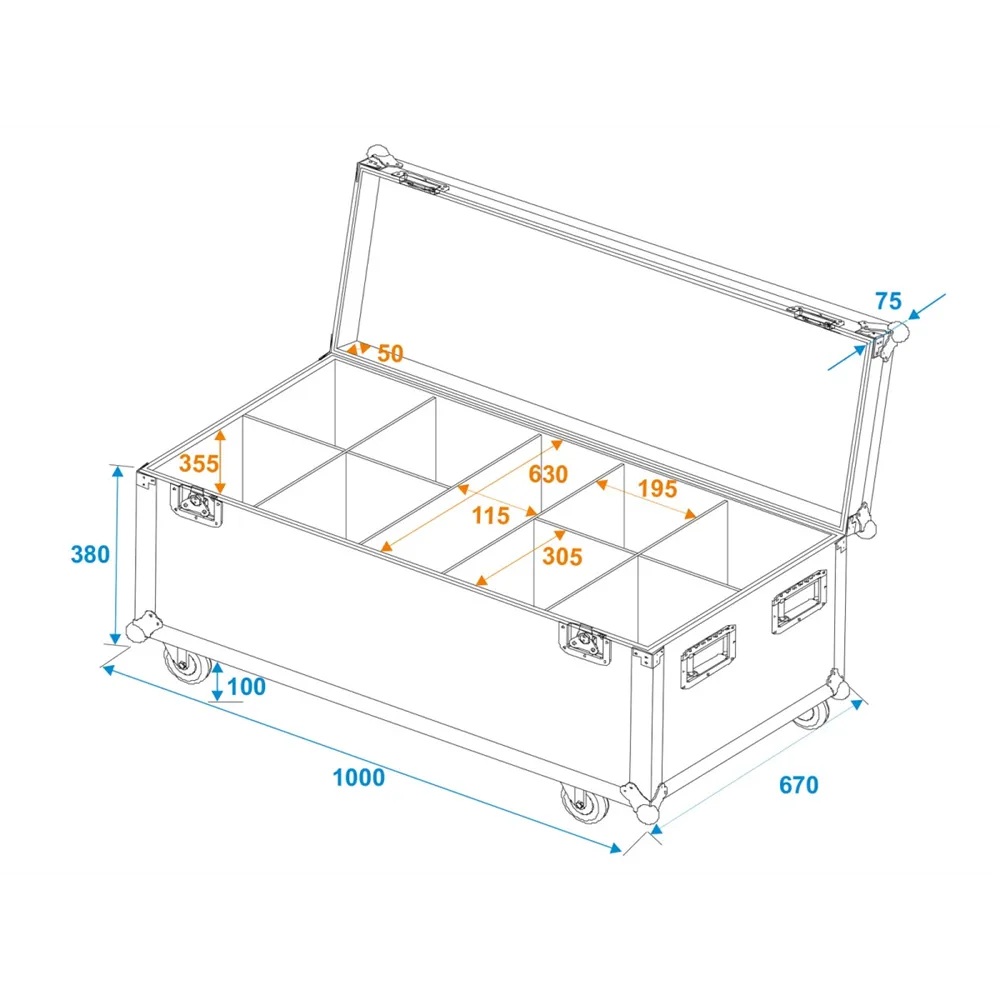 75
50
355
630
195
115
305
380
100
1000
670