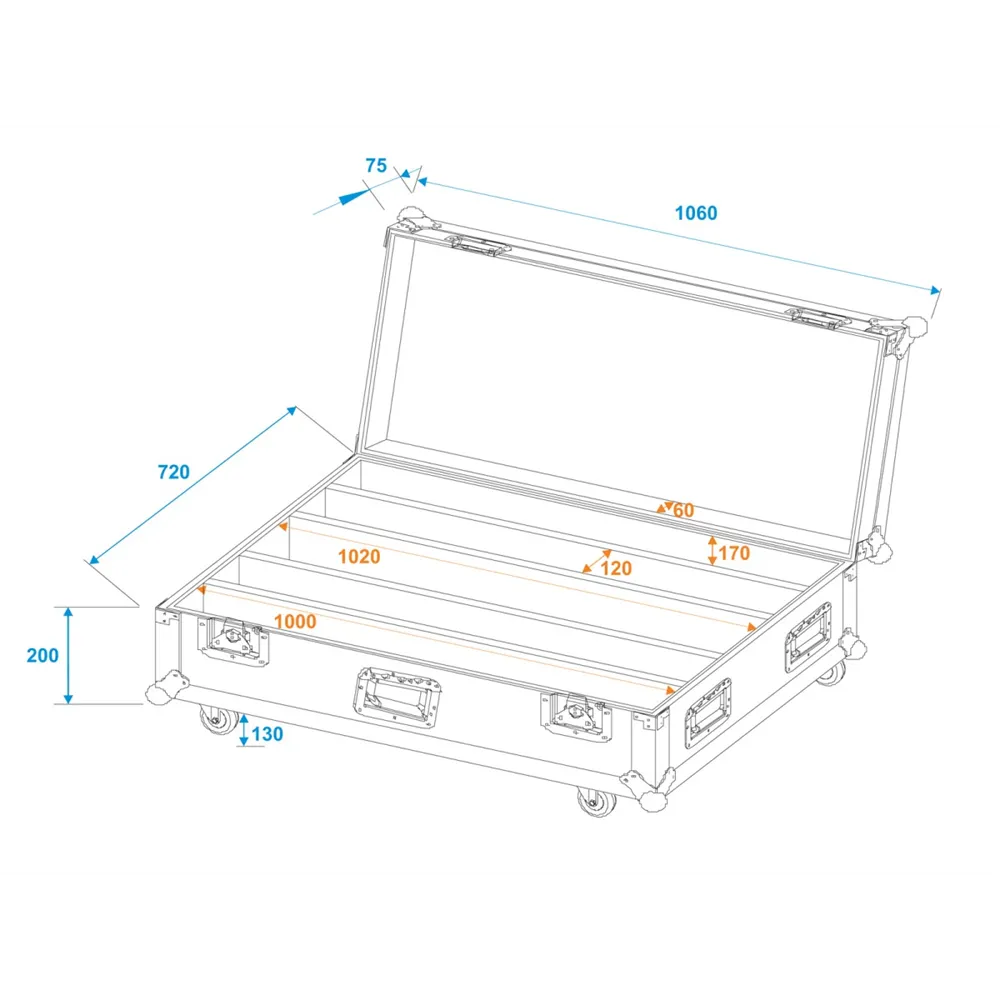 75
1060
720
60
1020
120
170
1000
200
130