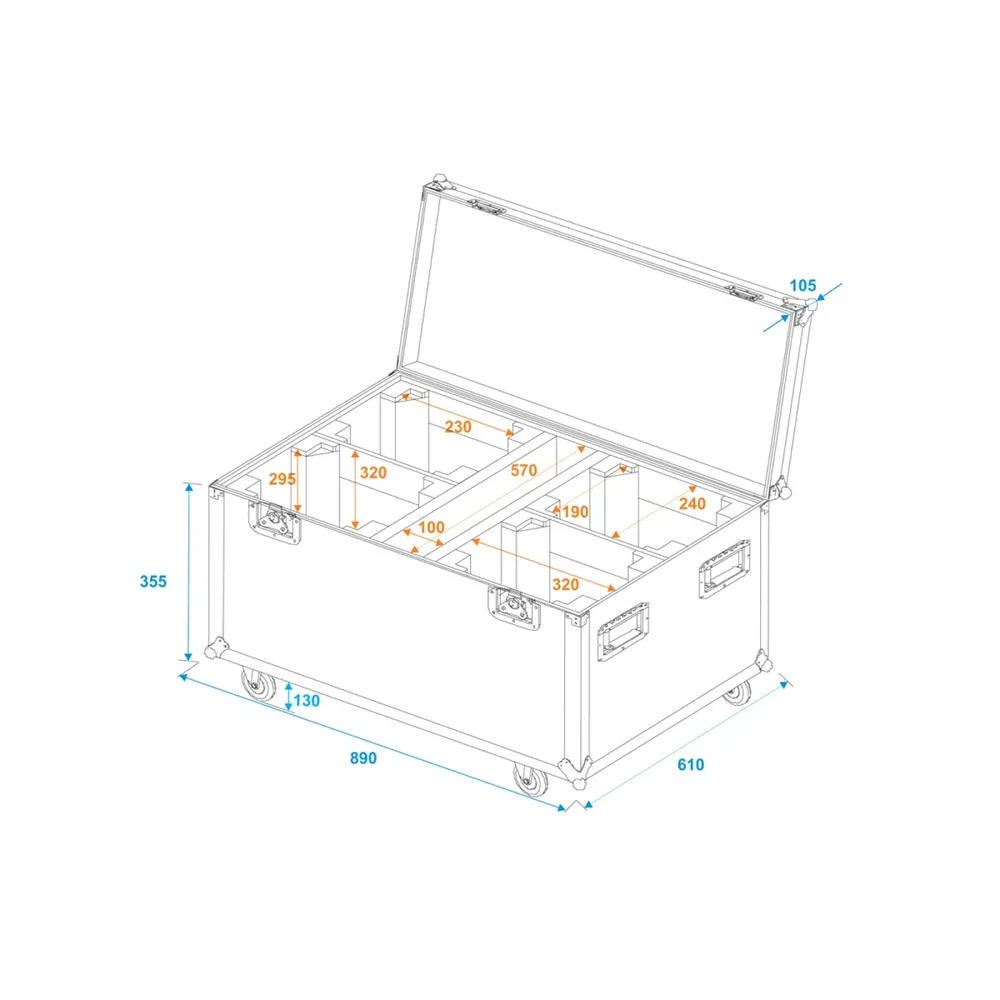 105
230
295
320
570
190
240
100
320
355
130
890
610