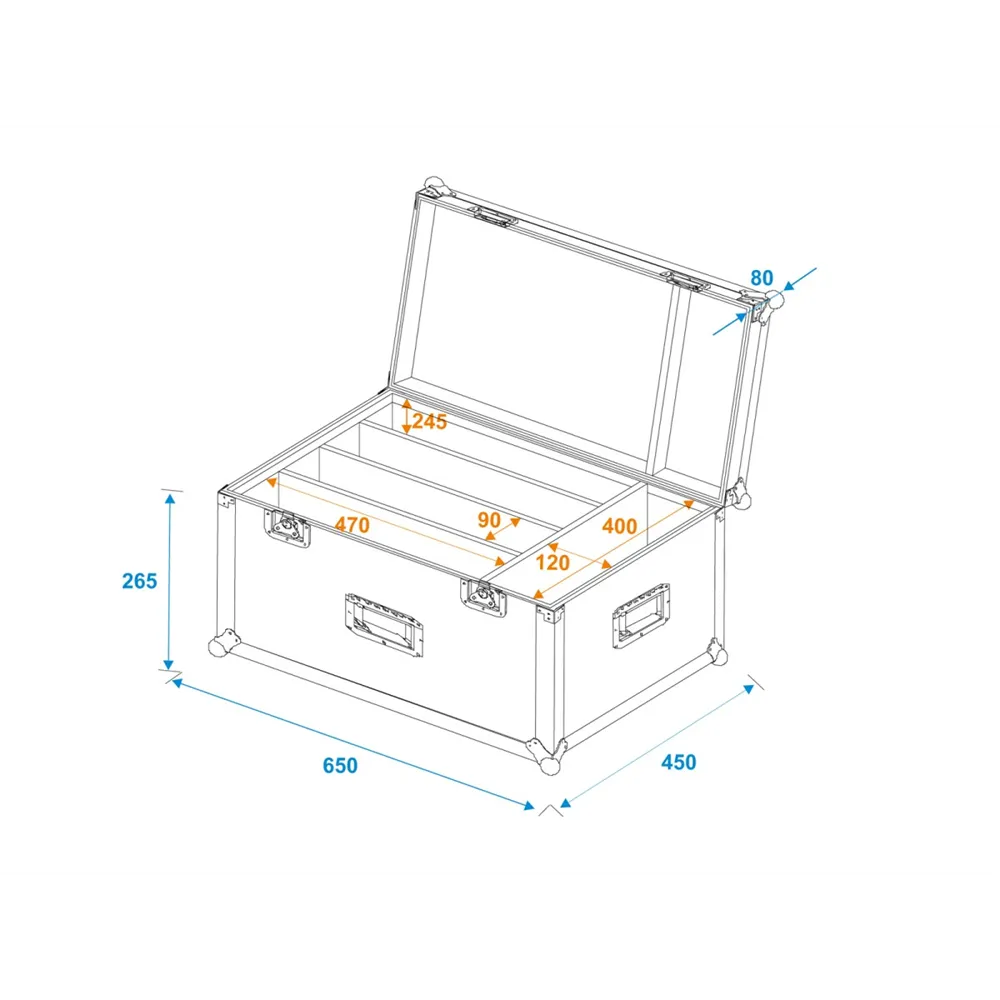 80

245

470

90

400

120

265

650

450