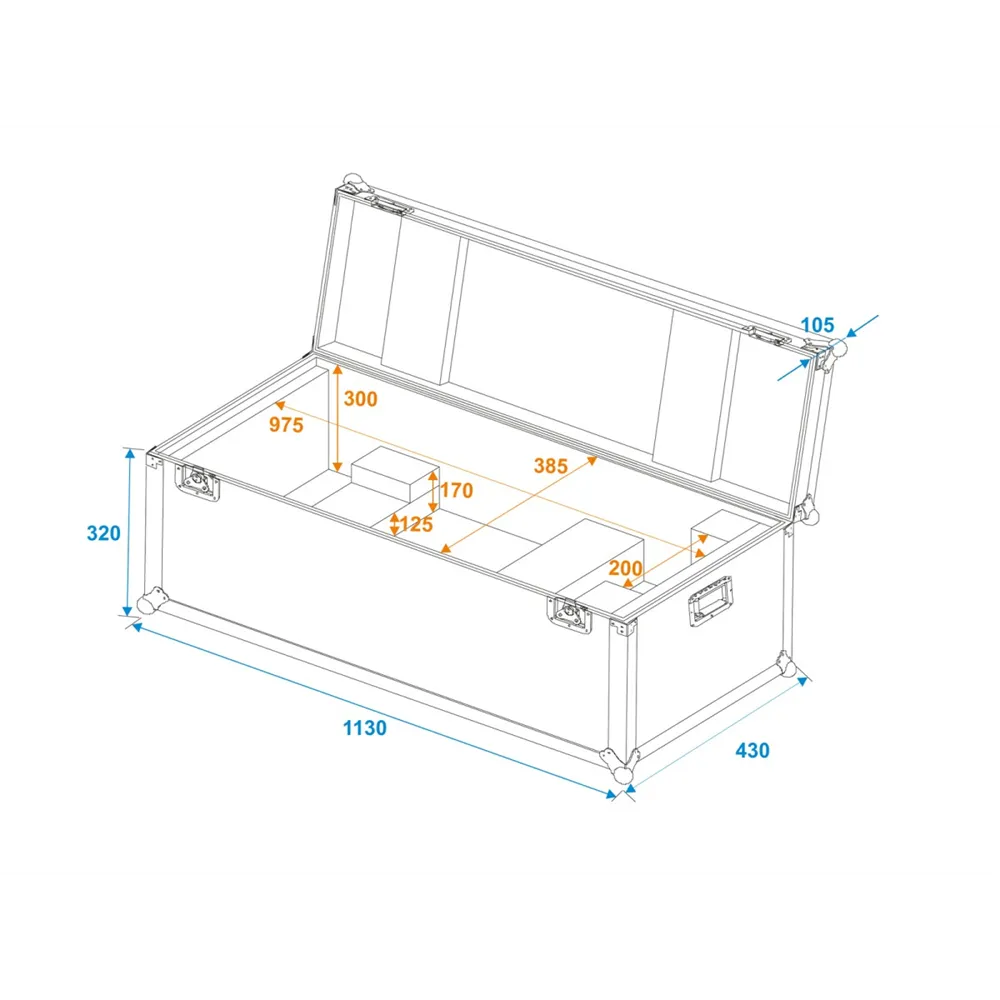 105
300
975
385
170
125
200
320
1130
430