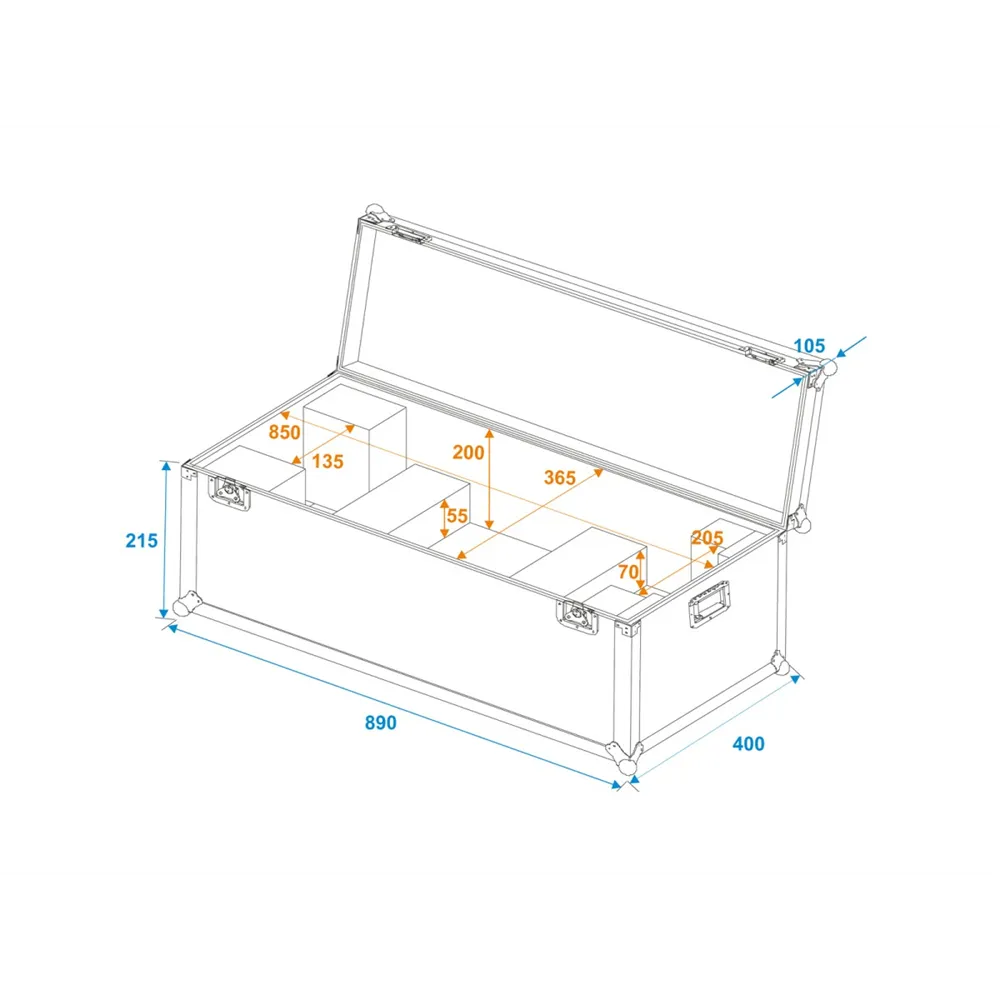 105
850
135
200
365
55
205
70
215
890
400