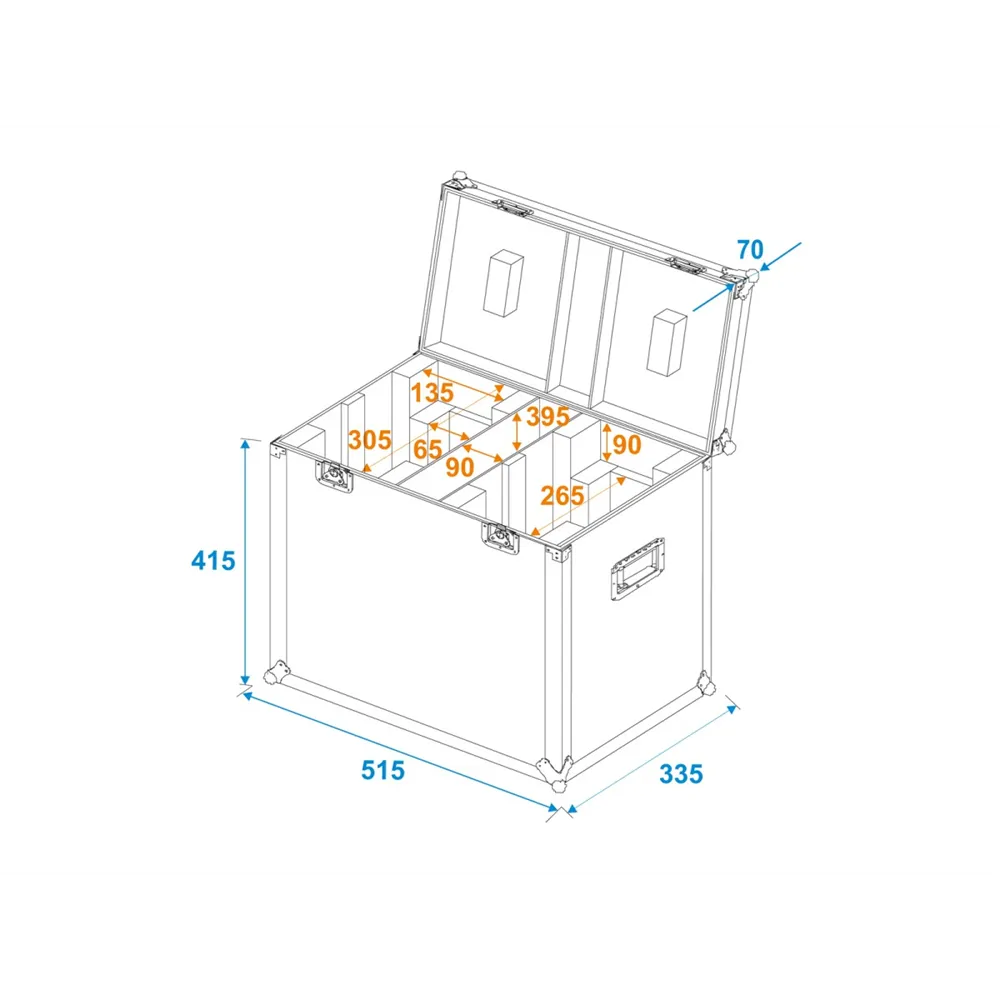 70
135
395
305
65
90
90
265
415
515
335