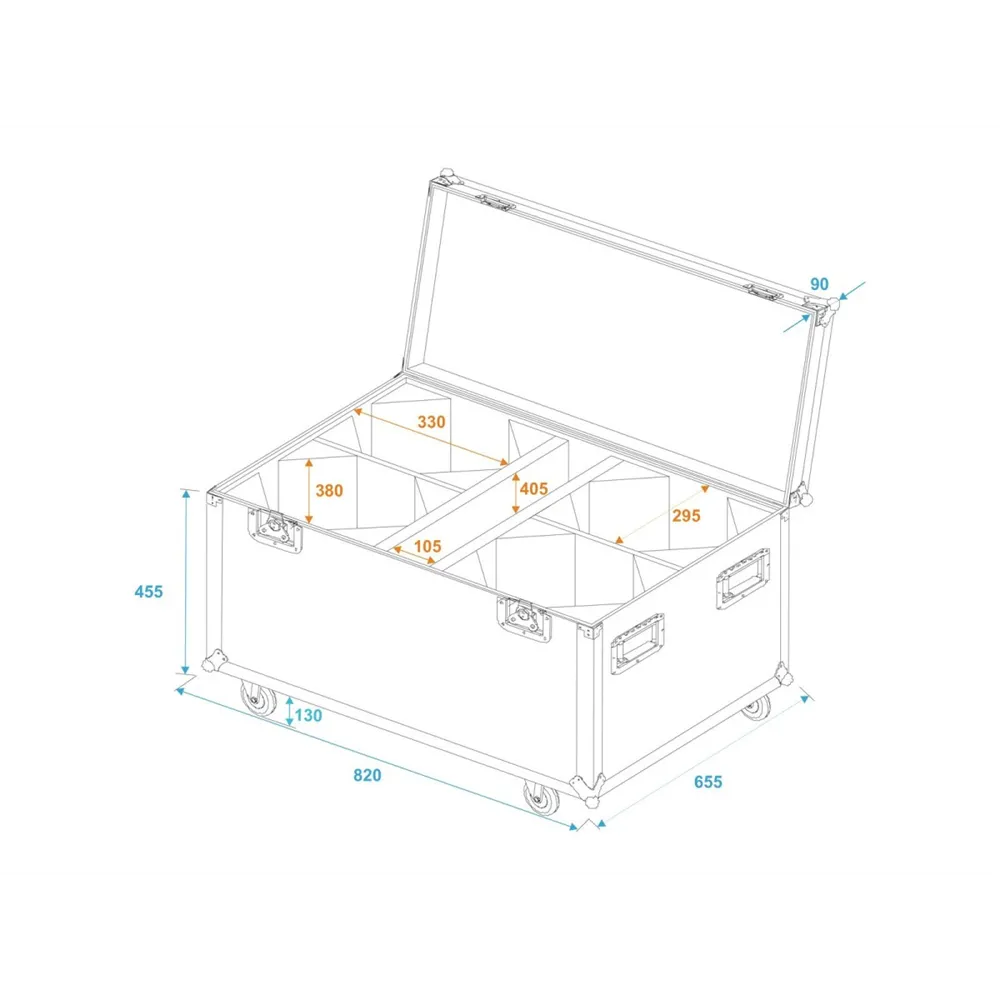 90

330

380

405

295

105

455

130

820

655