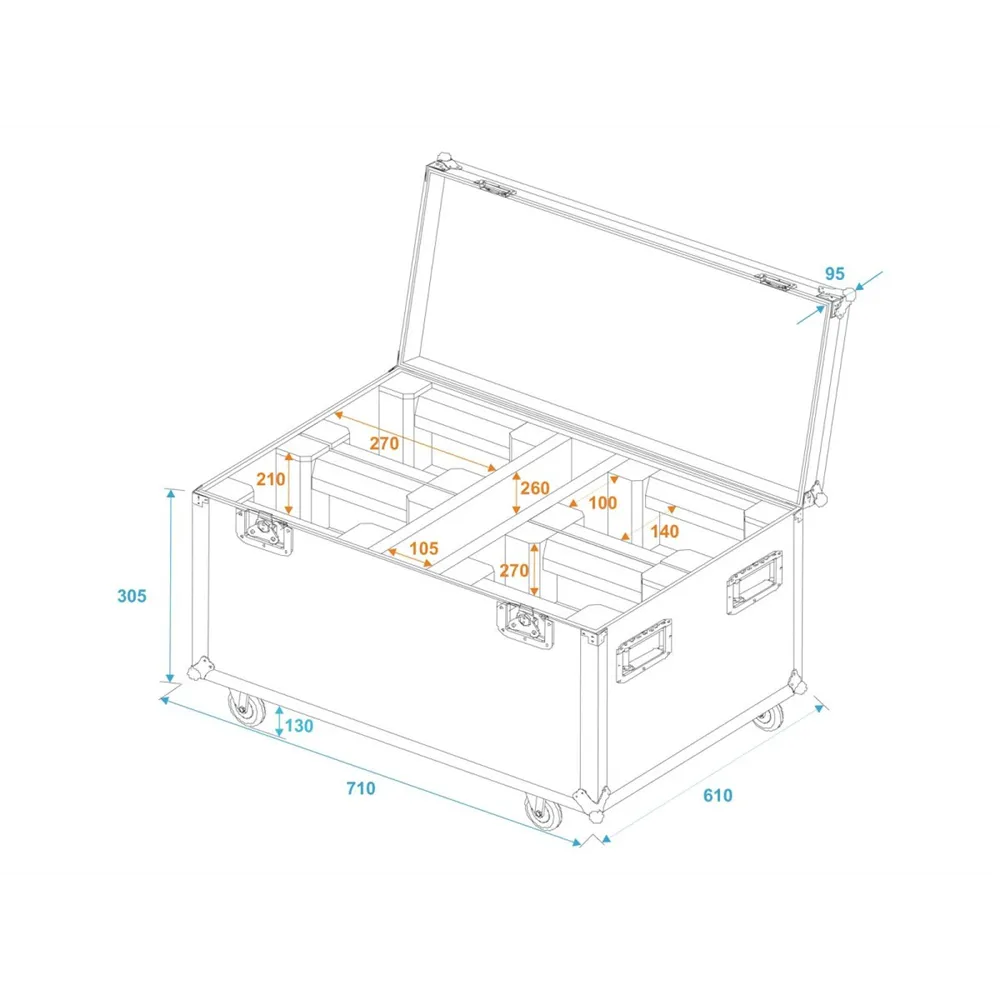 95

270

210

260

100

140

105

270

305

130

710

610