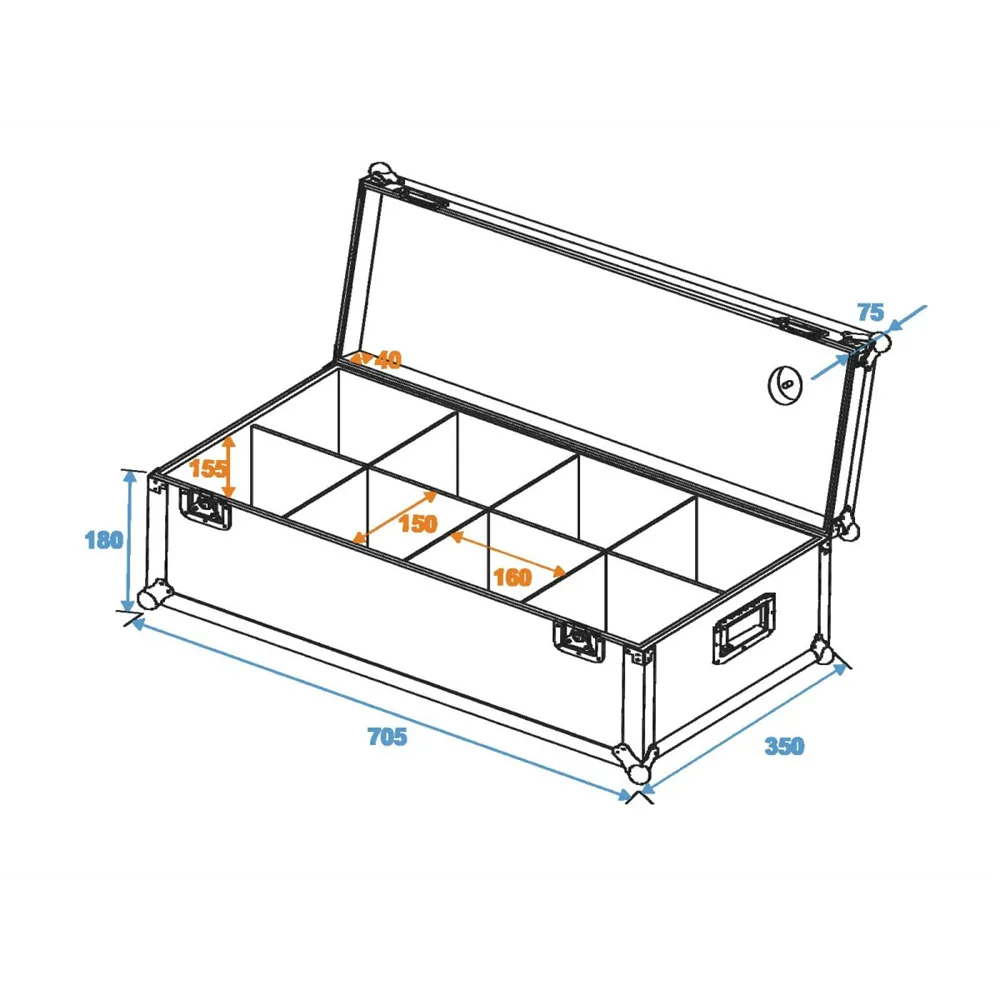 75
40
155
180
150
160
705
350