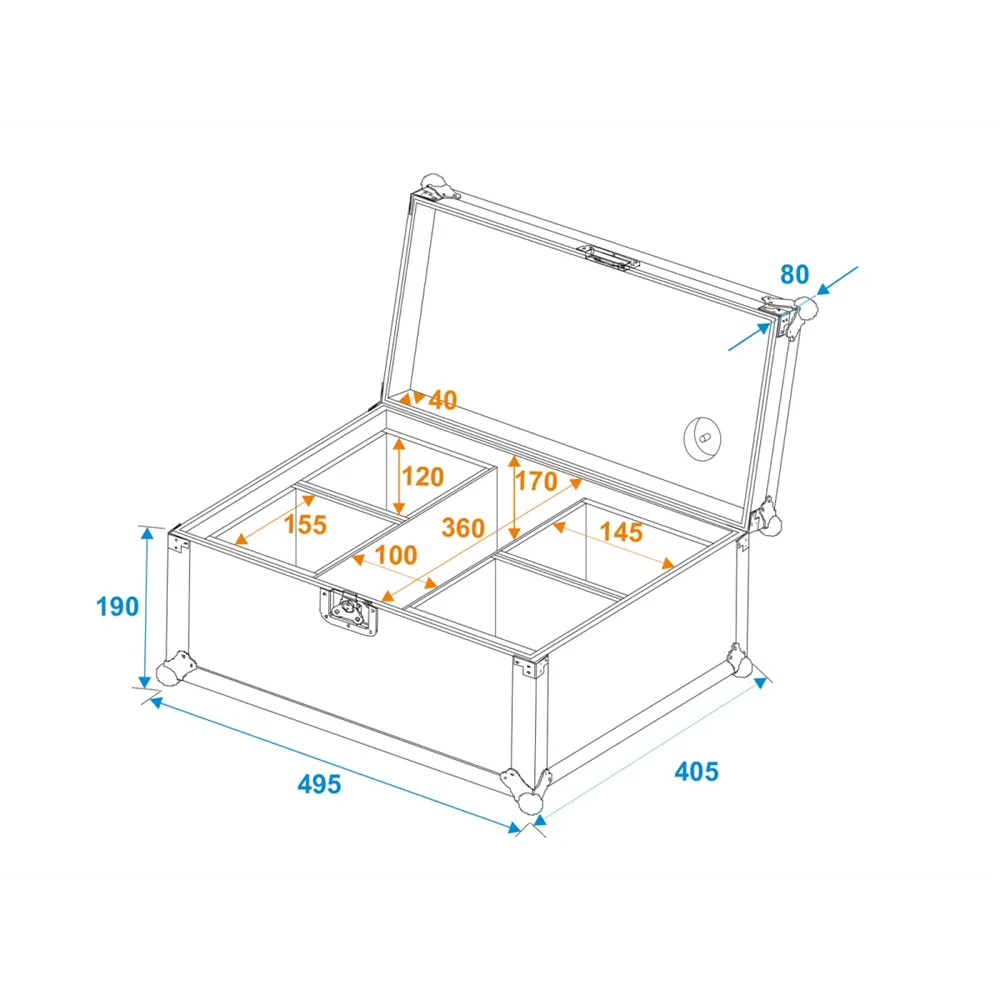 80
40
120
170
155
360
145
100
190
495
405