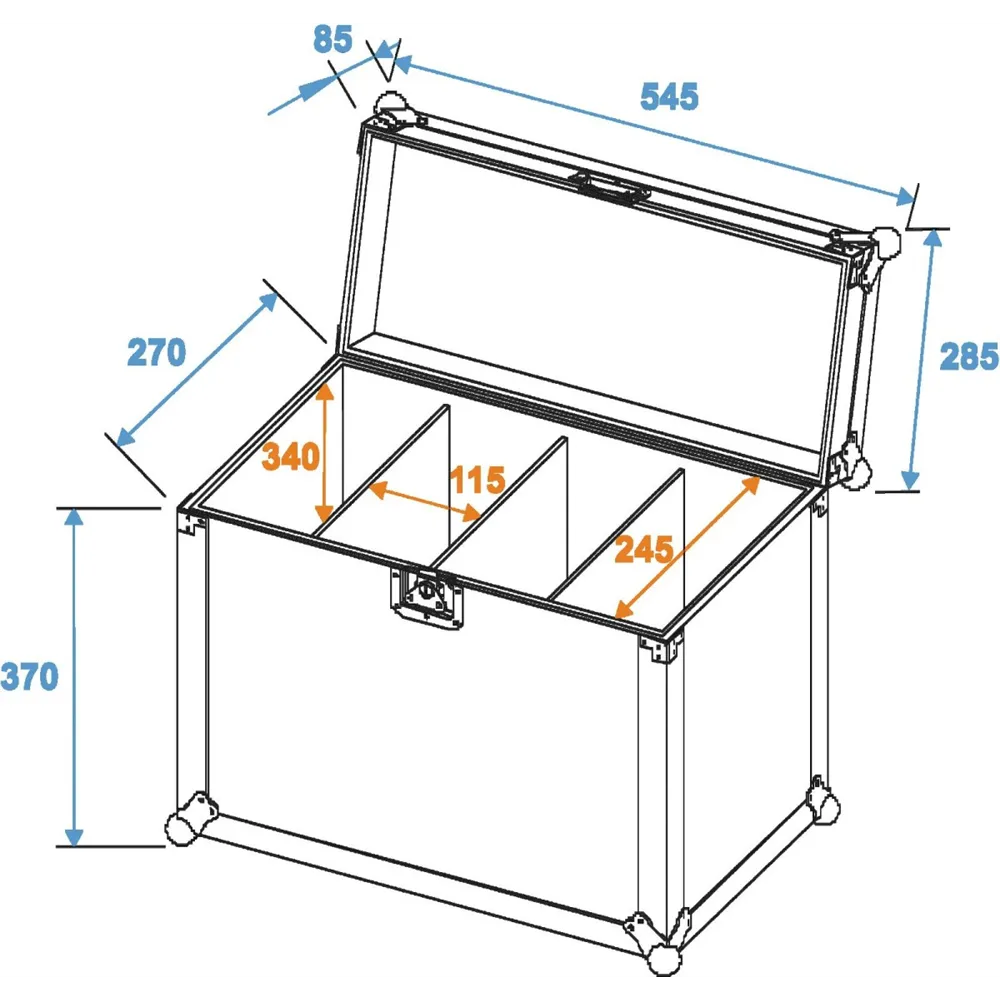 85
545
270
285
340
115
245
370