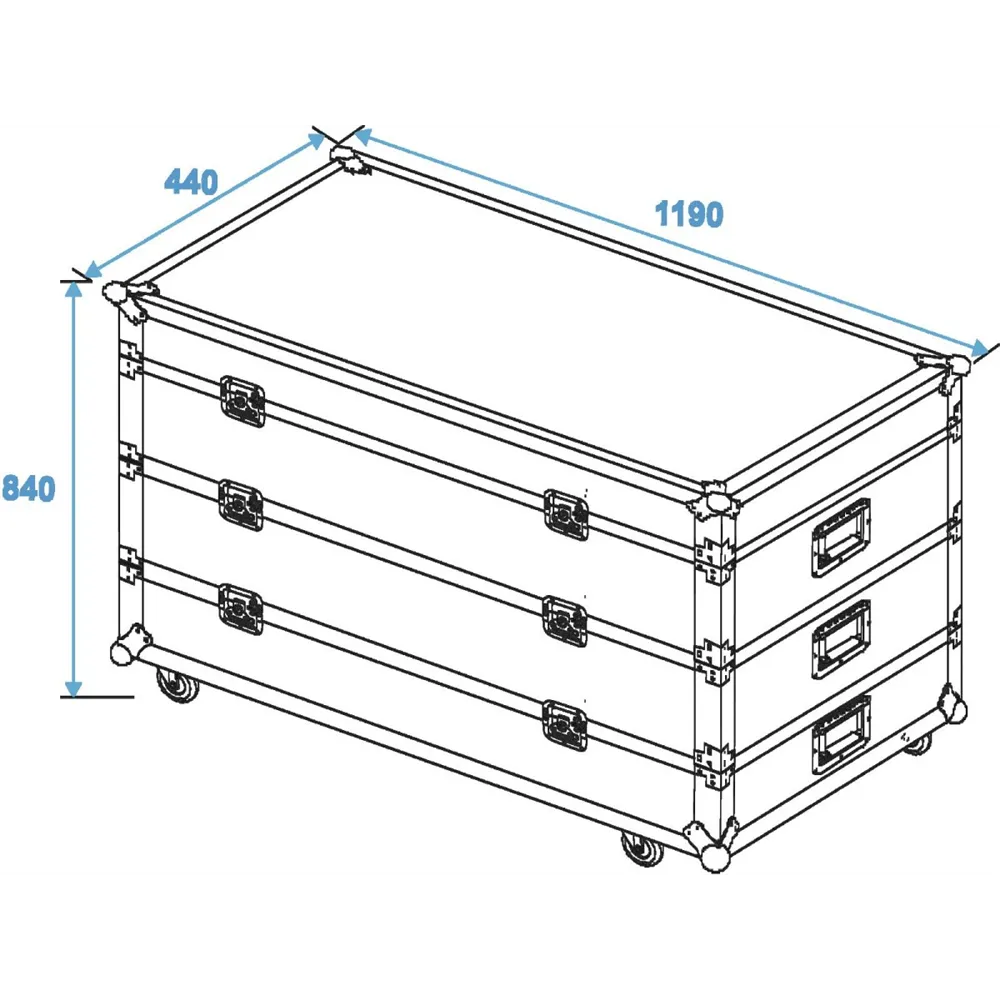 440

1190

840