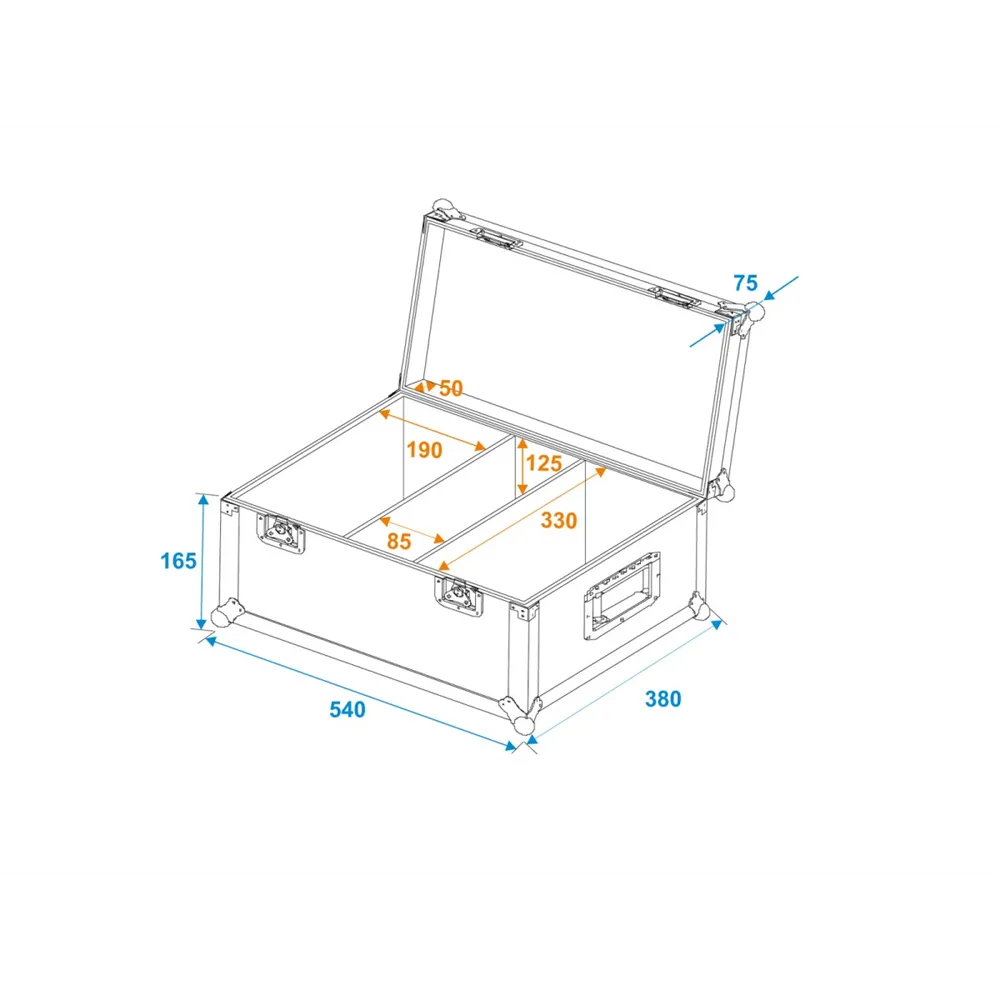 75
50
190
125
330
85
165
540
380