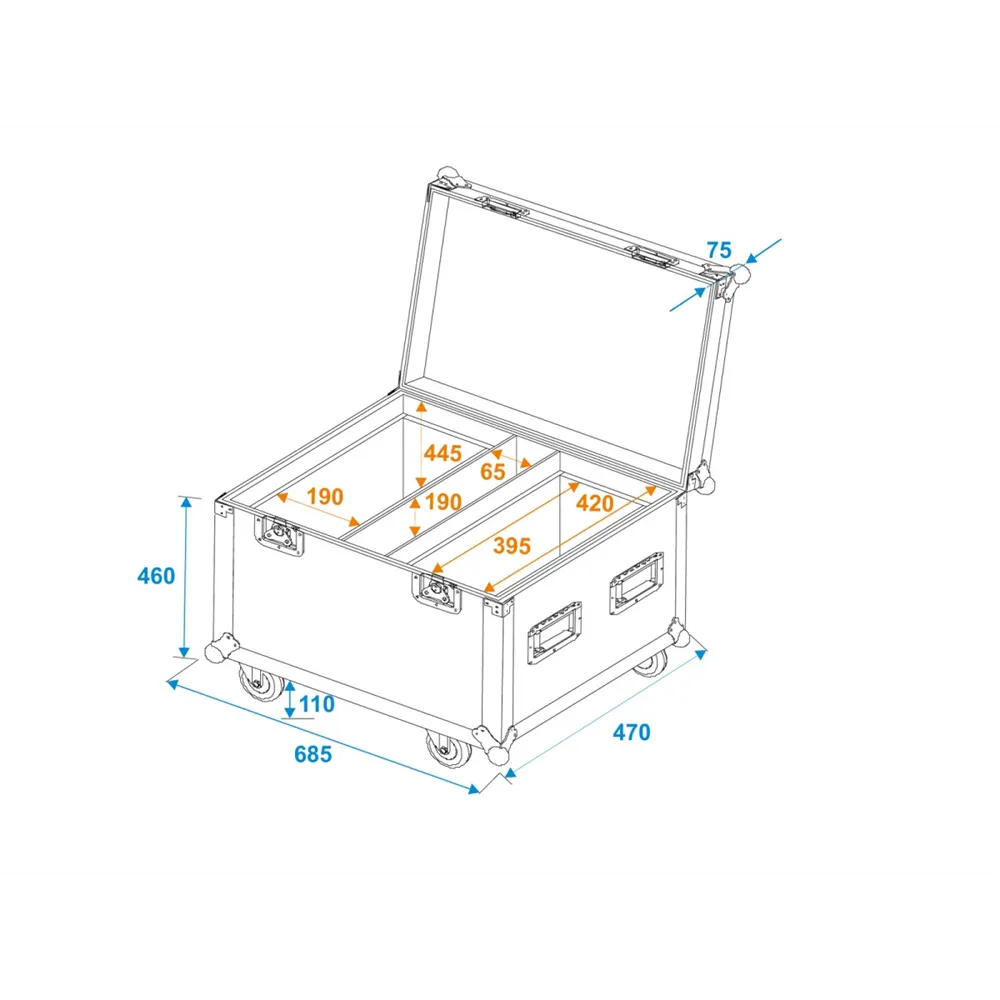 75
445
65
190
190
420
395
460
110
685
470