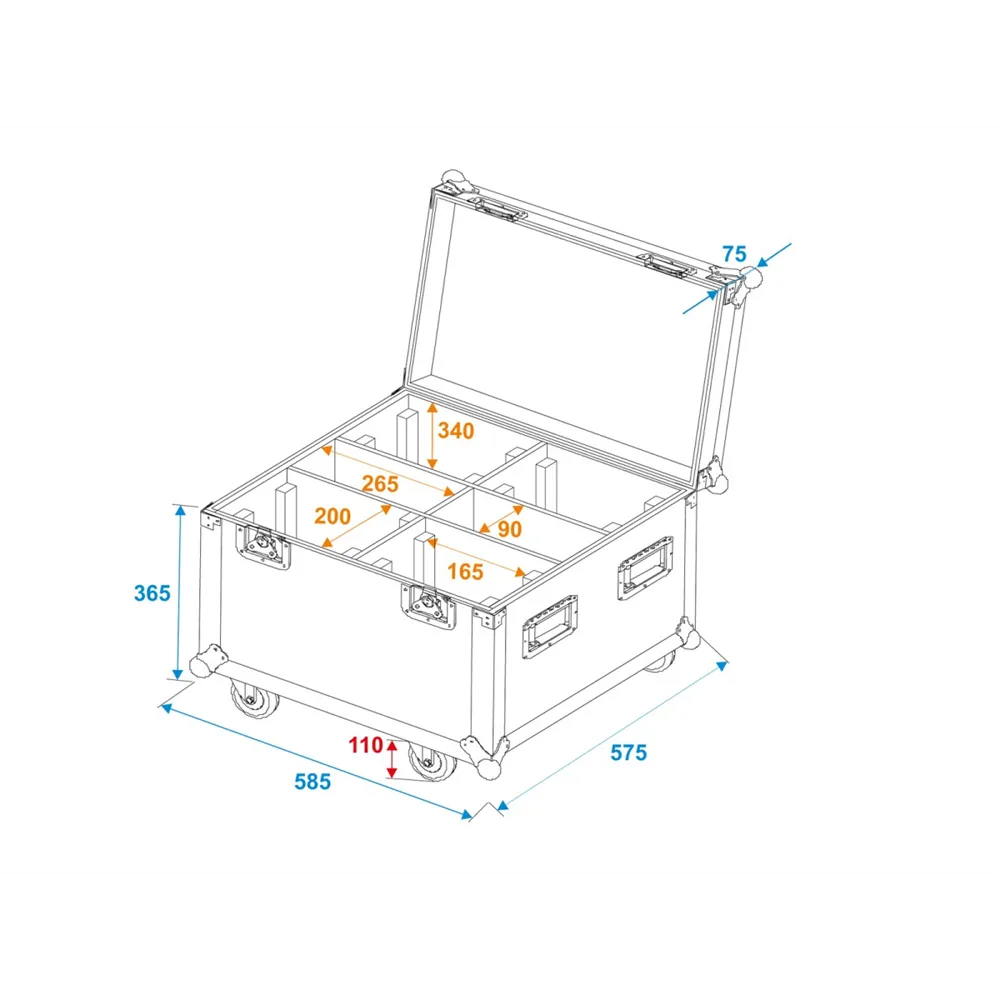 75

340

265

200

90

165

365

110

585

575