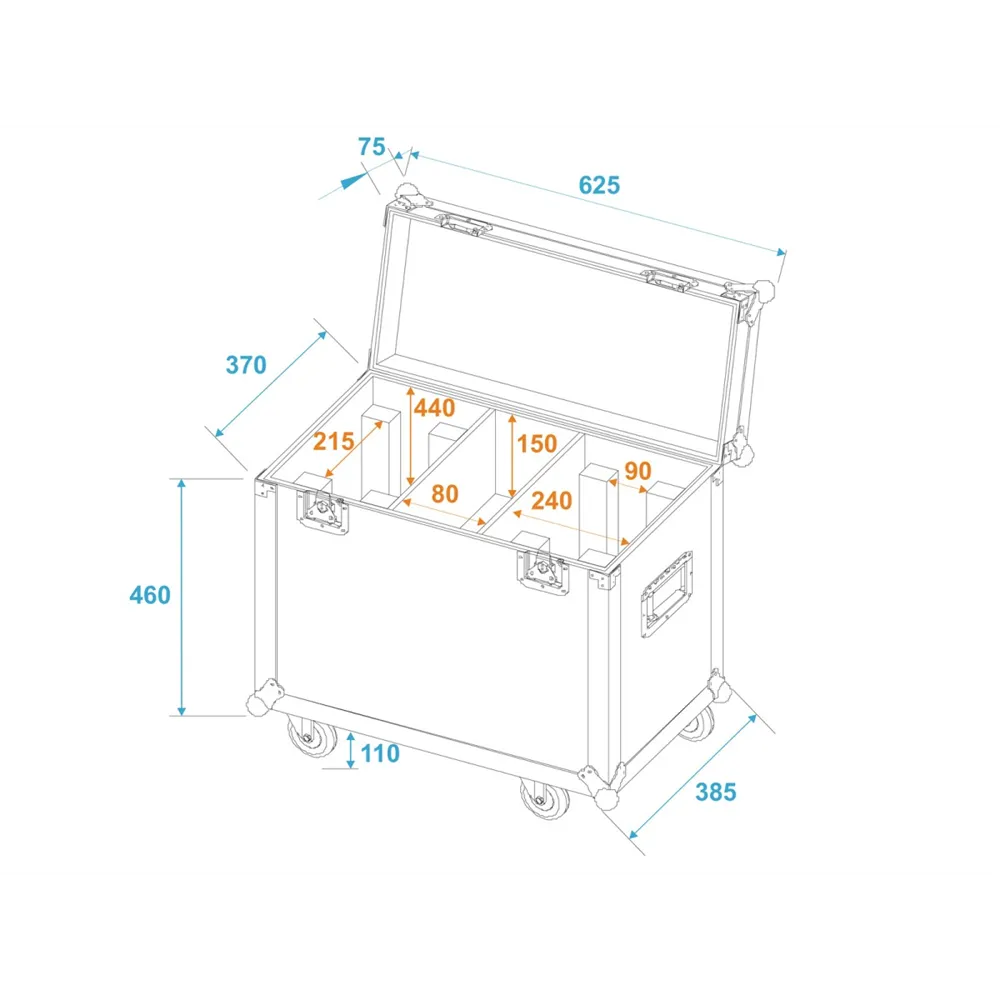 75
625
370
440
215
150
90
80
240
460
110
385