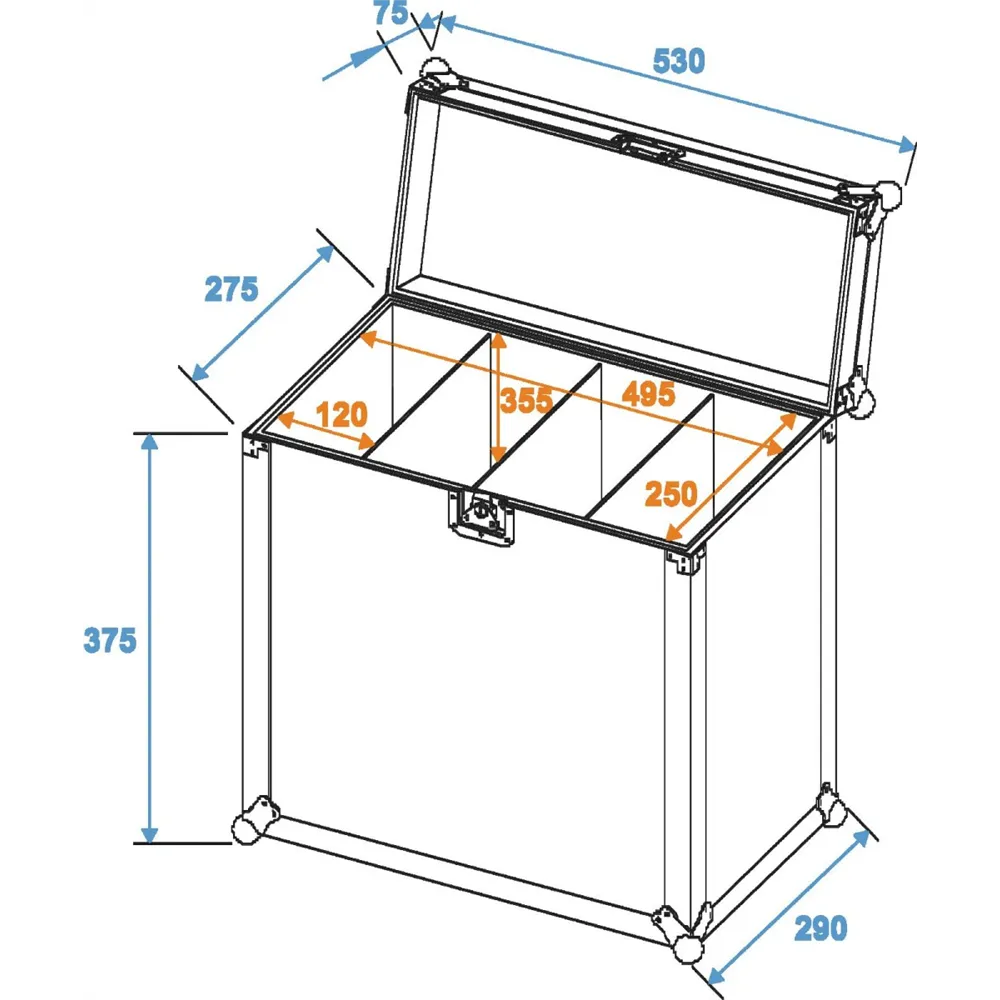 75
530
275
120
355
495
250
375
290