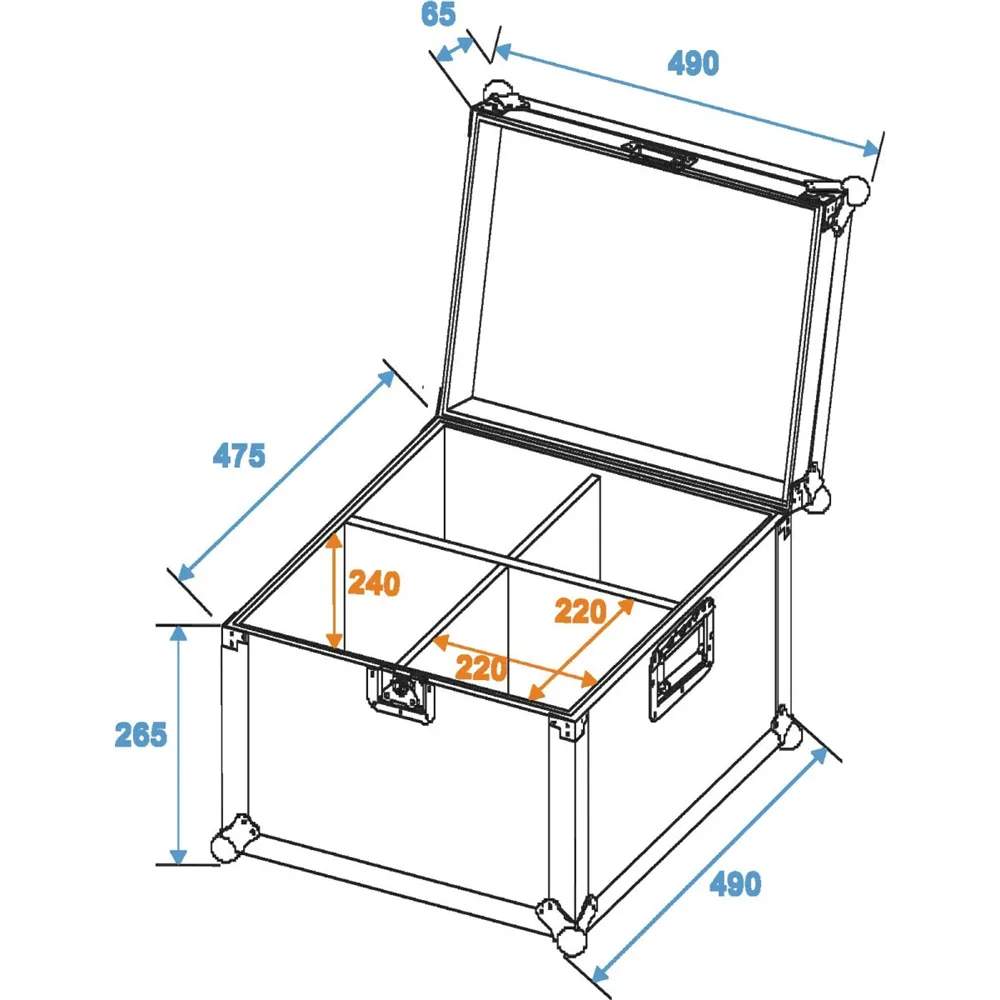 65
490
475
240
220
220
265
490