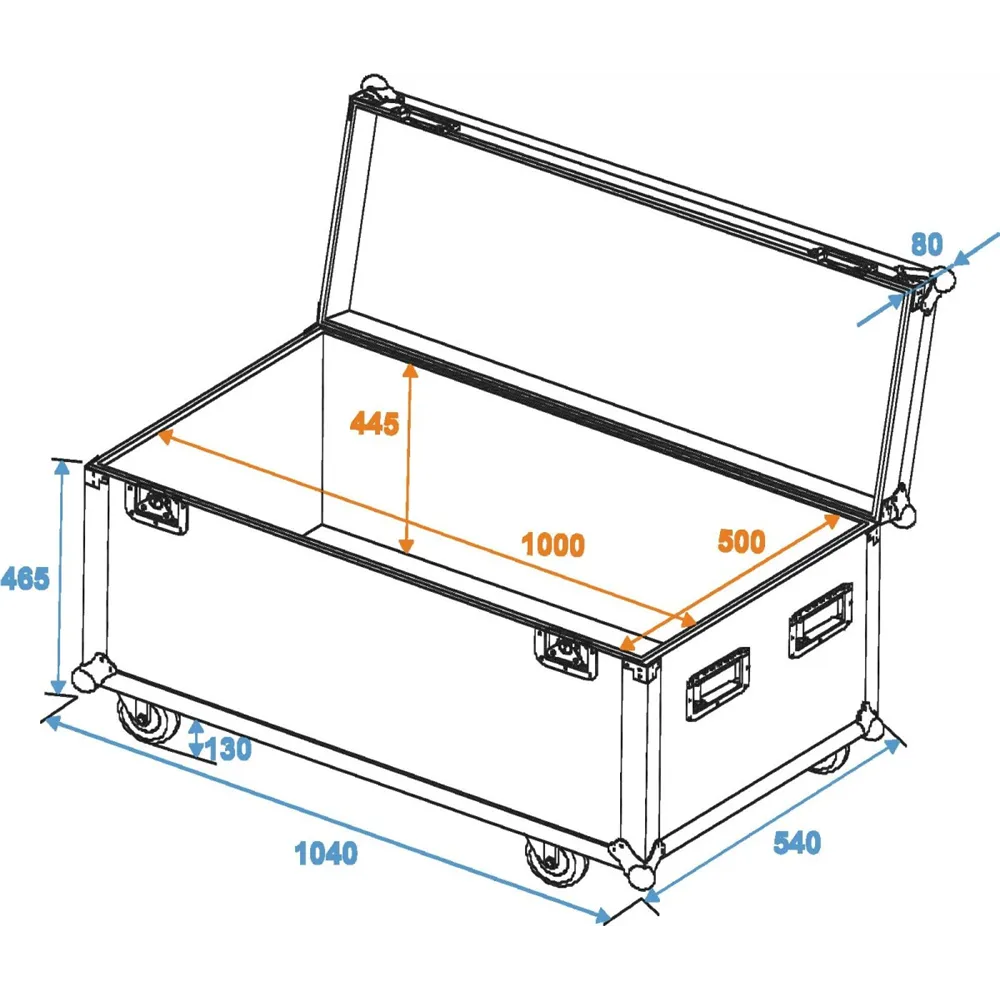 80

445

1000

500

465

130

1040

540