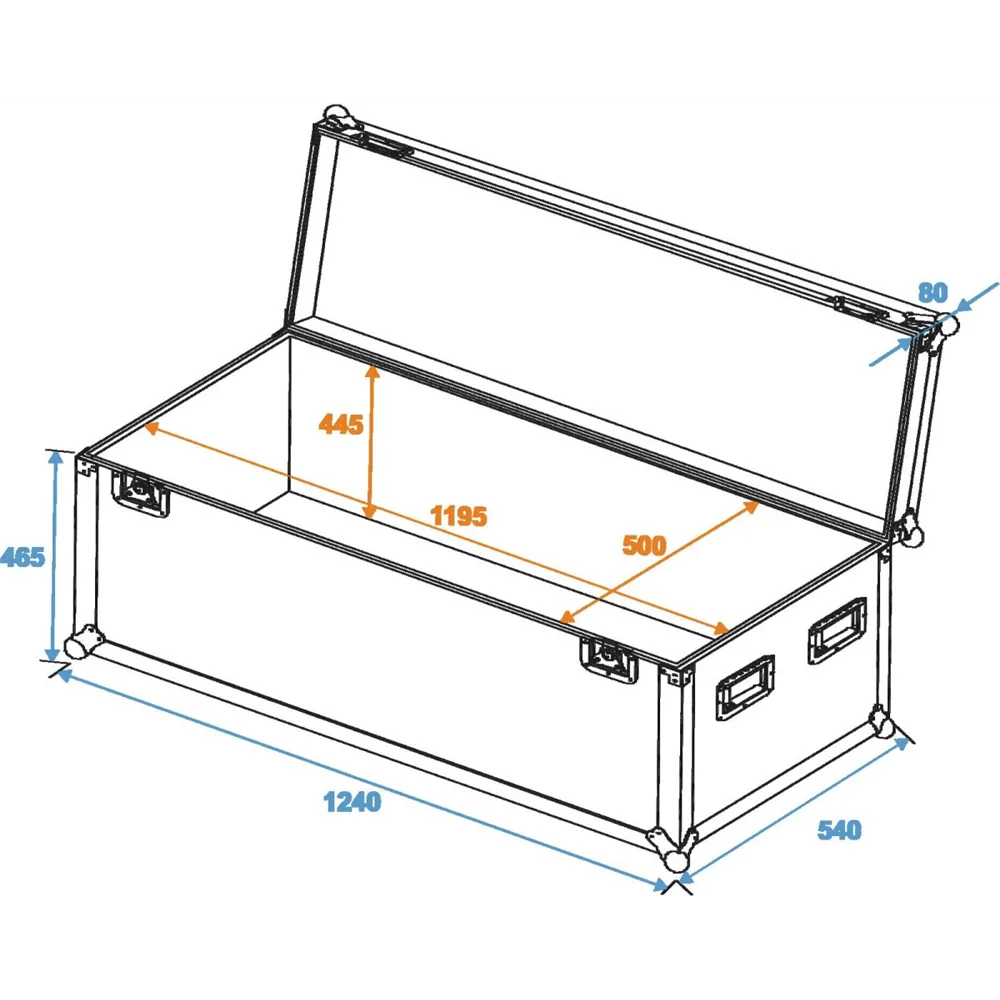 80
445
1195
500
465
1240
540