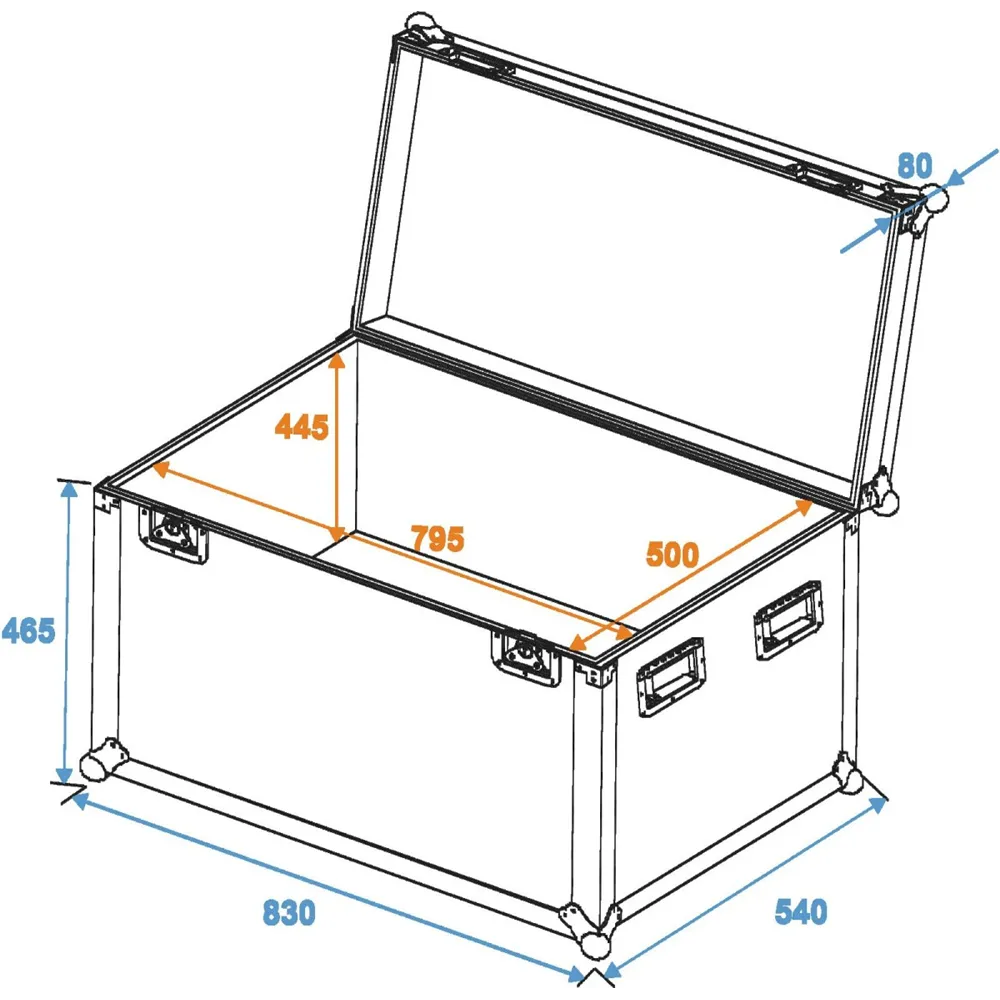 80
445
795
500
465
830
540