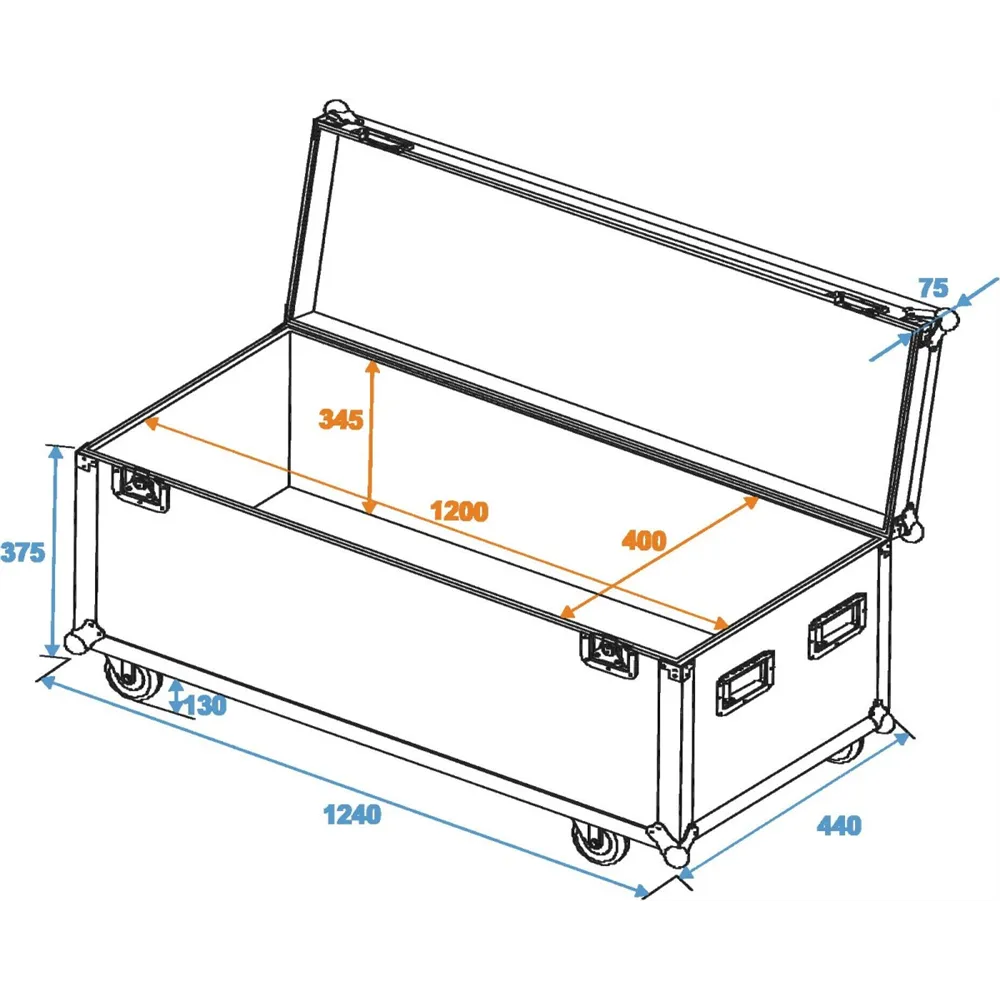 75

345

1200

400

375

130

1240

440