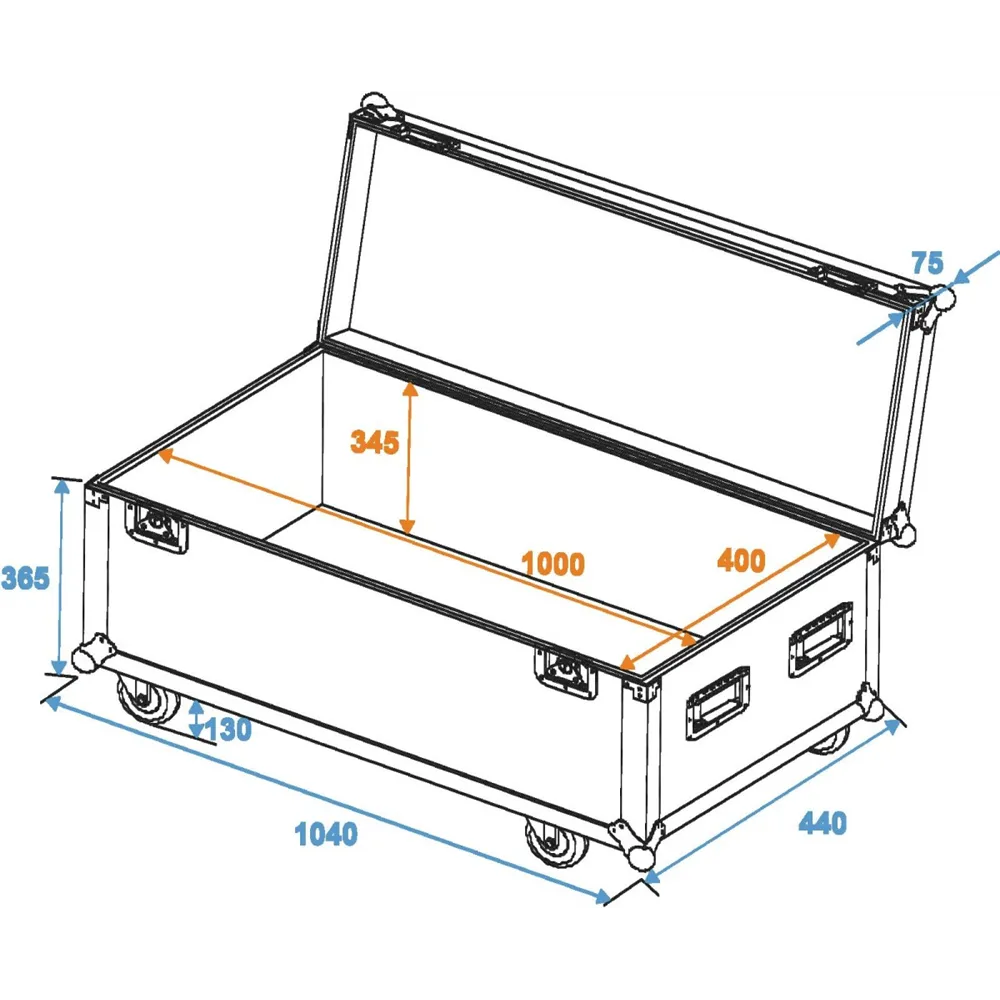 75

345

365

1000

400

130

1040

440