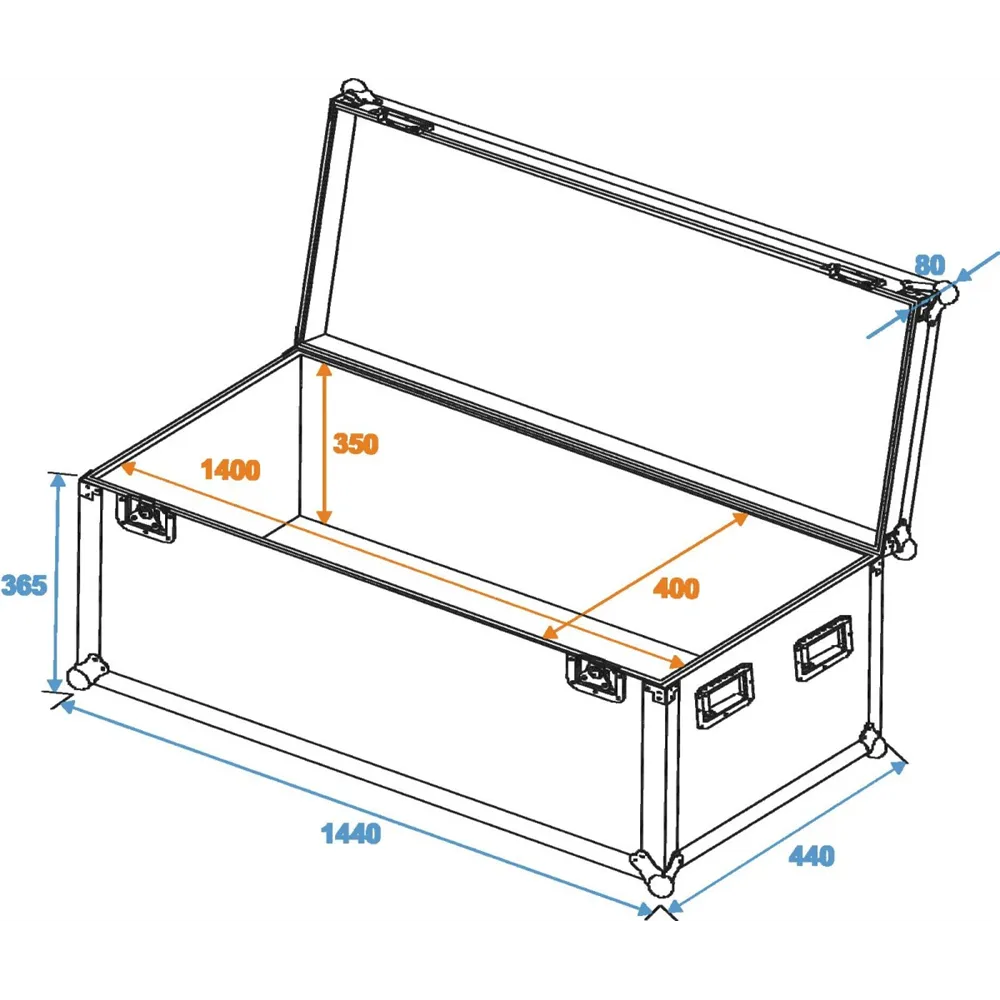 80

350

1400

365

400

1440

440