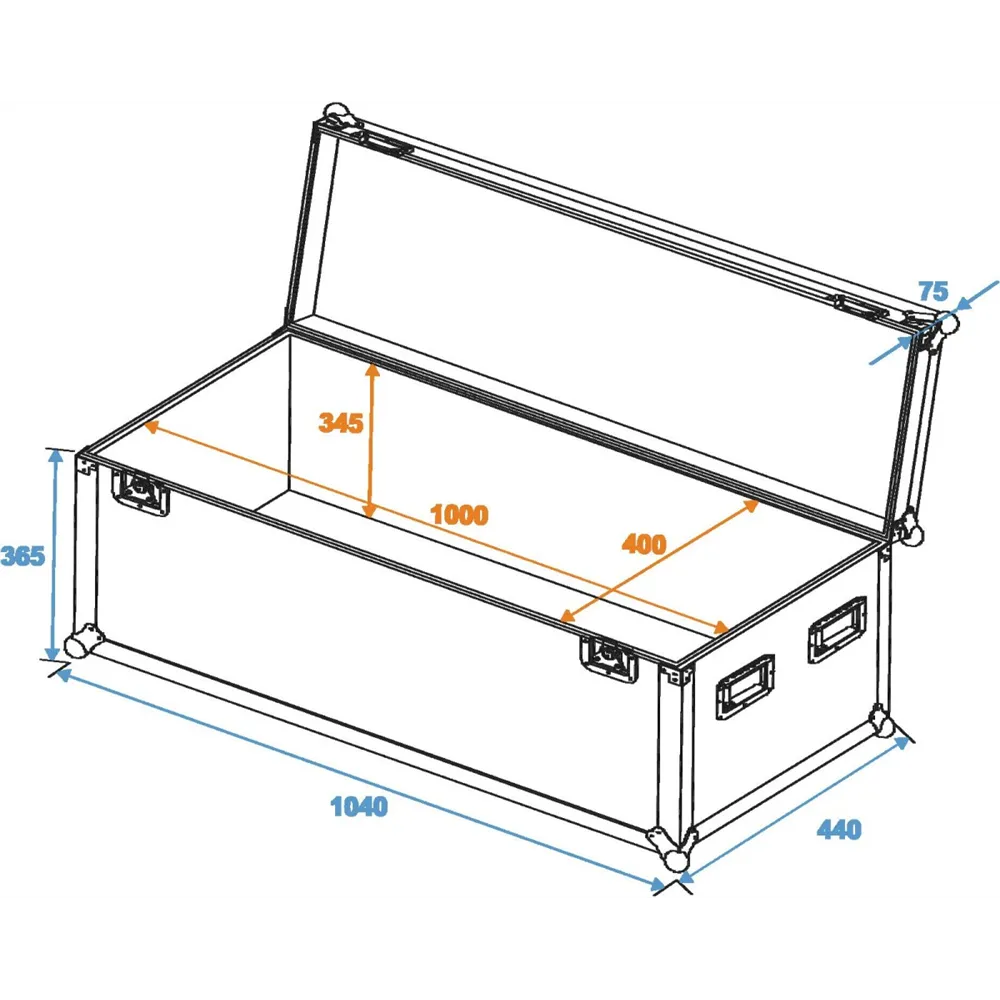 75

345

1000

400

365

1040

440