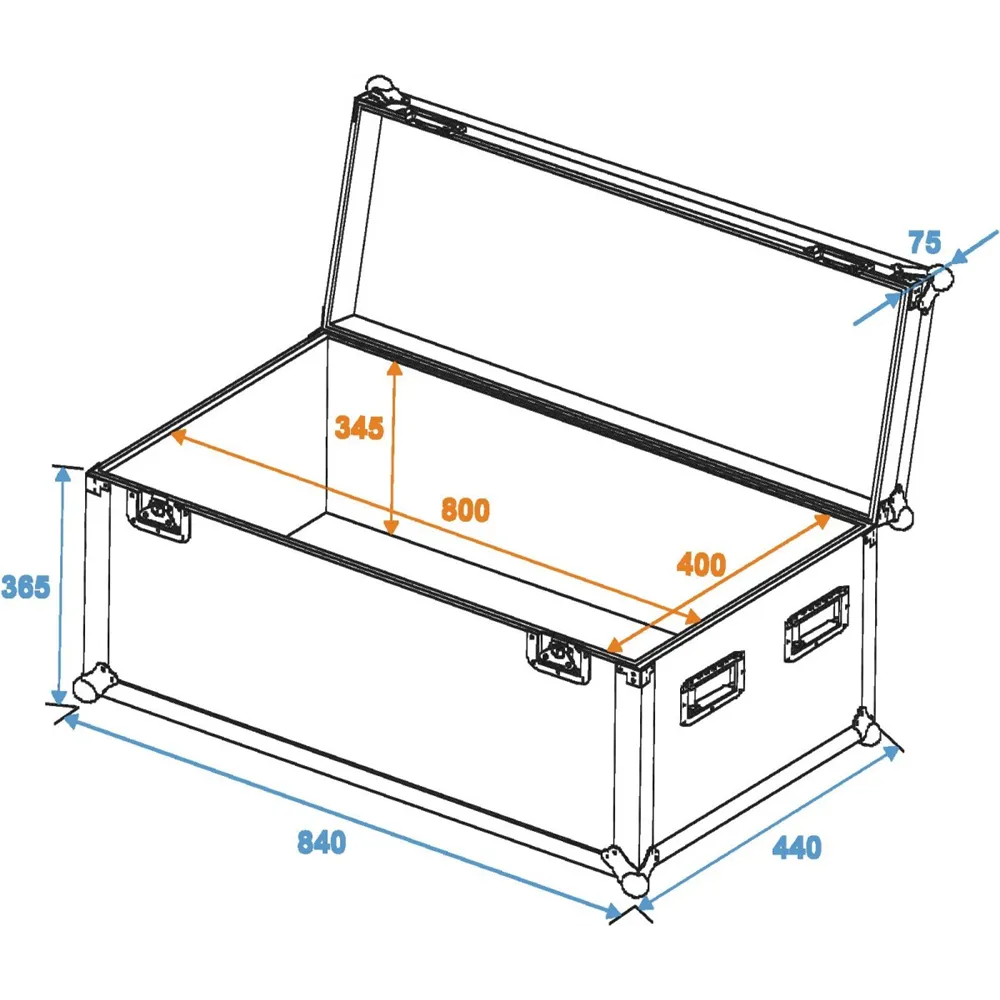 75
345
800
400
365
840
440