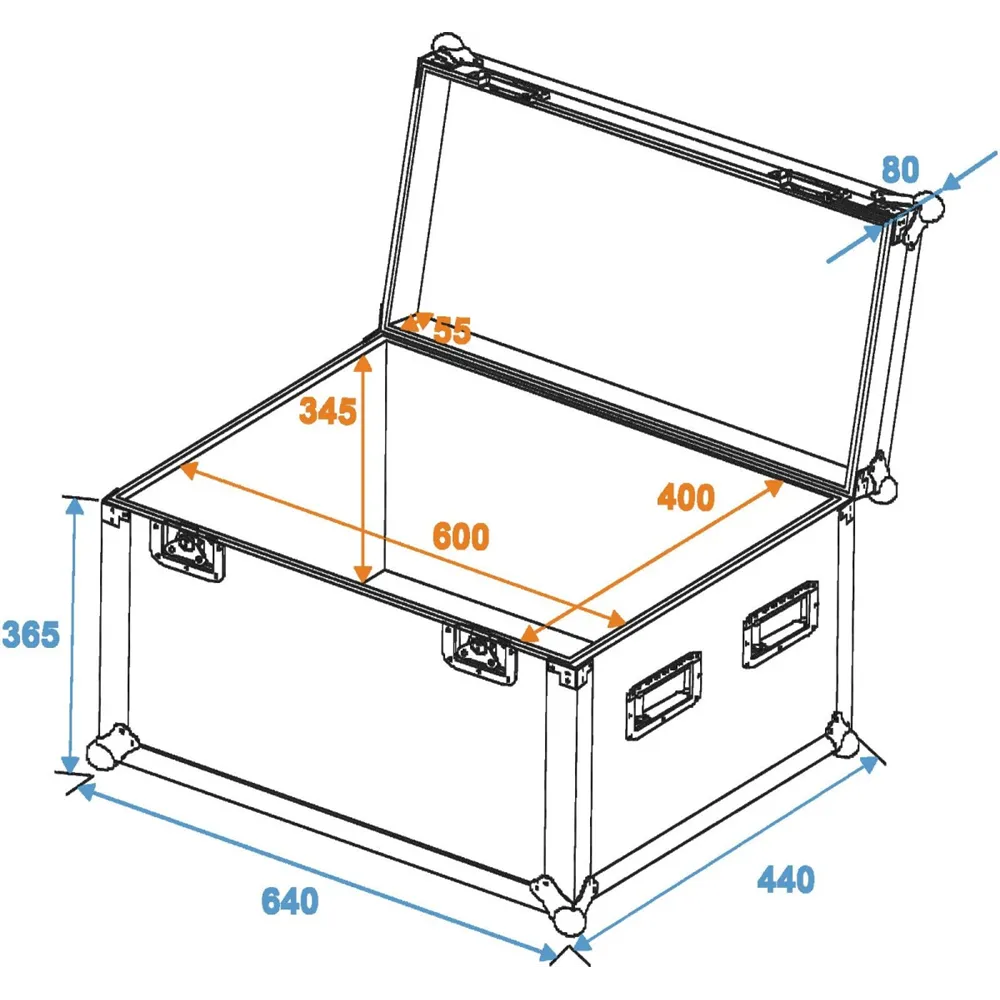 80
55
345
400
600
365
640
440