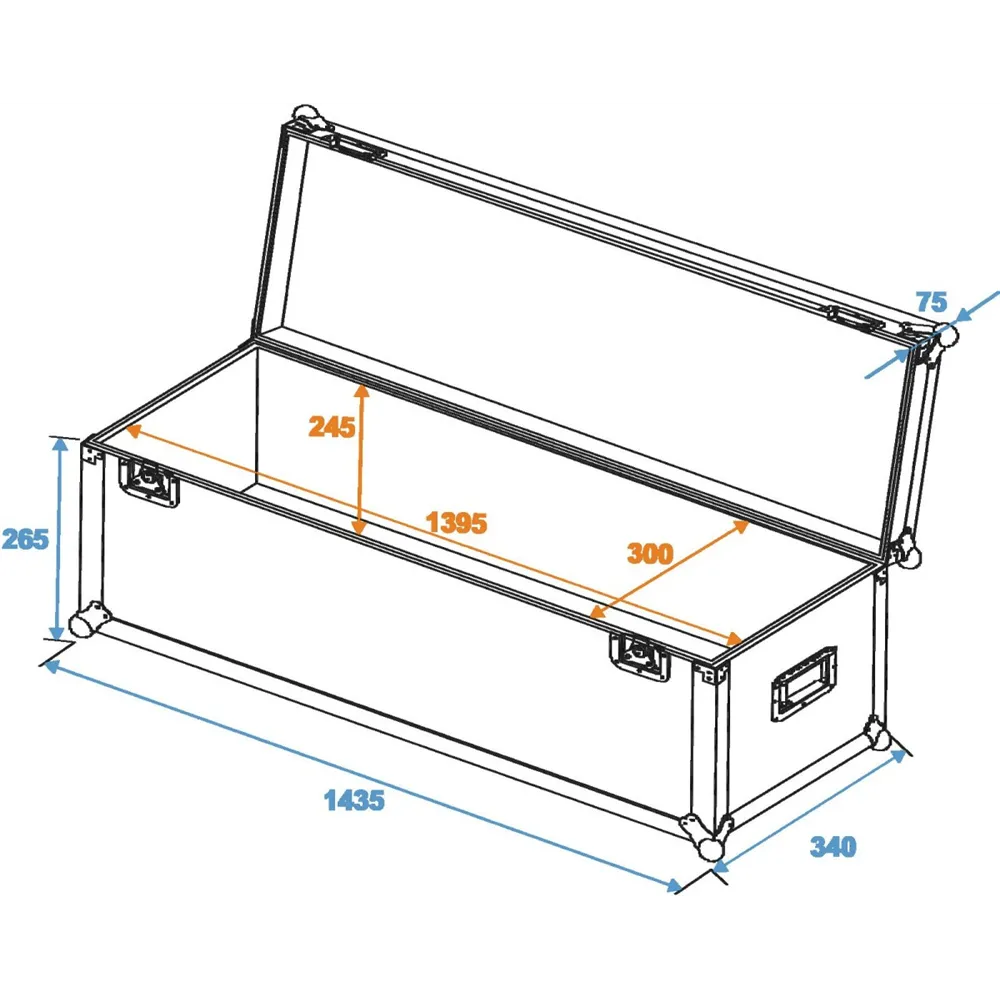 75

245

265

1395

300

1435

340