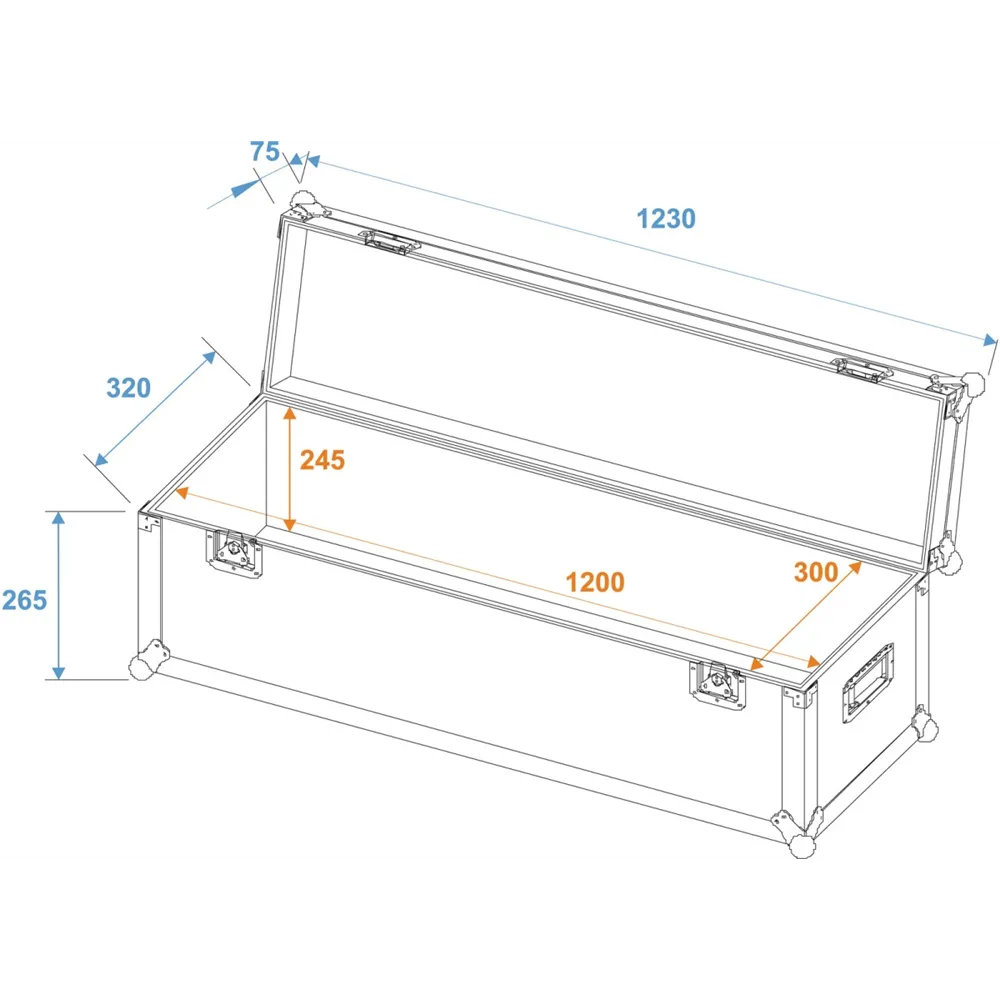 75
1230
320
245
265
1200
300