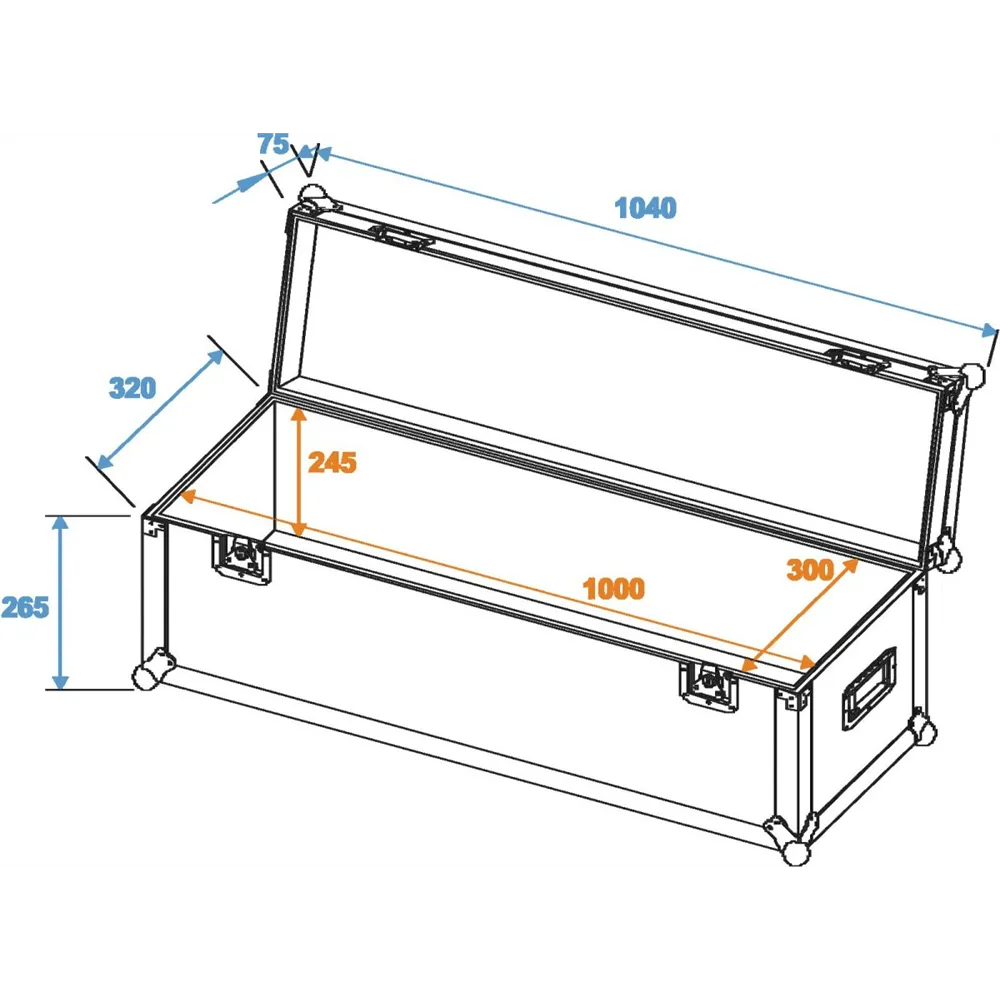 75
1040
320
245
265
1000
300