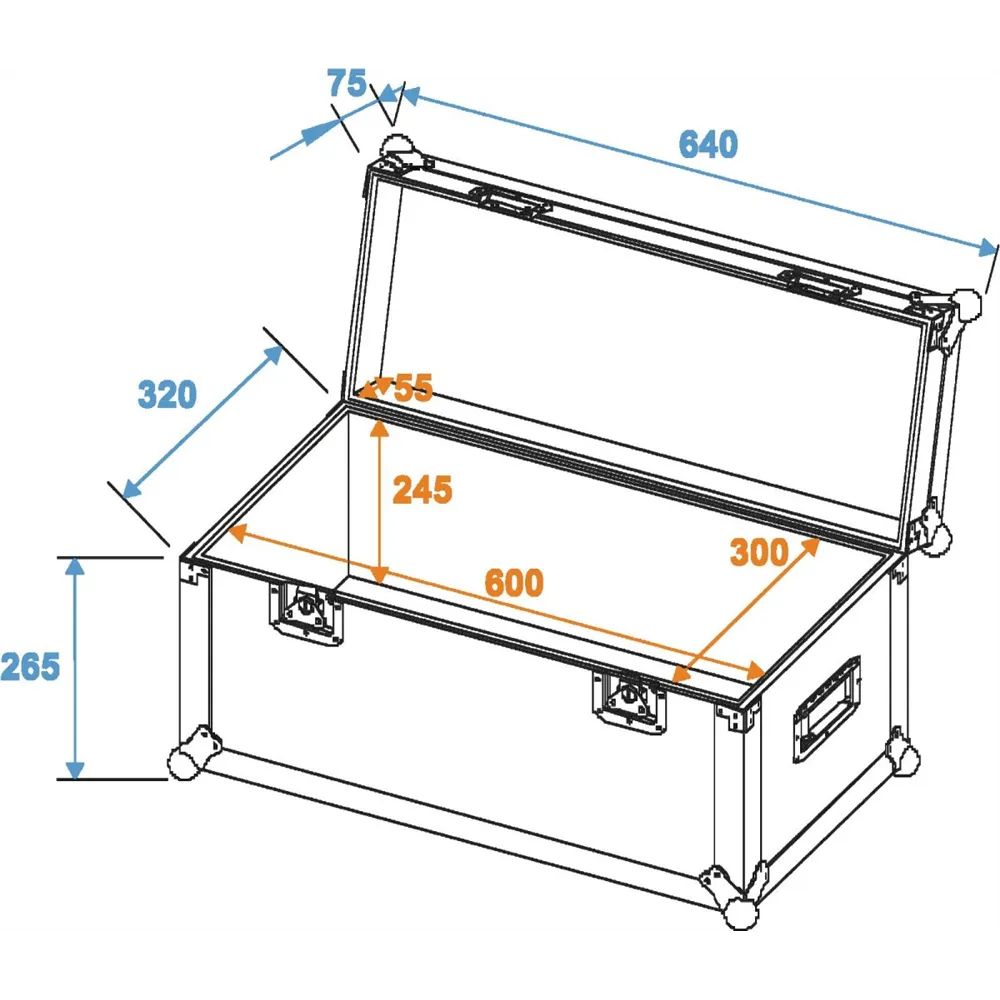 75
640
320
55
245
300
600
265