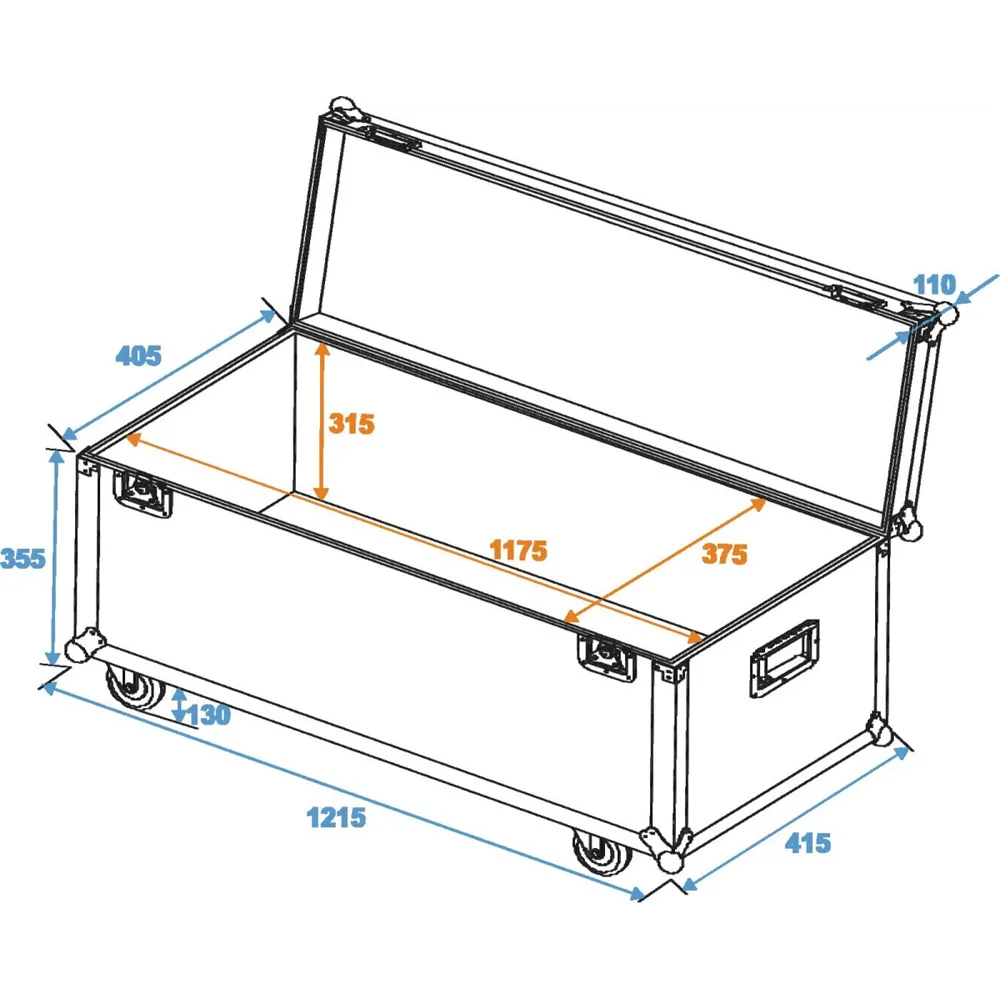 110

405

315

355

1175

375

130

1215

415