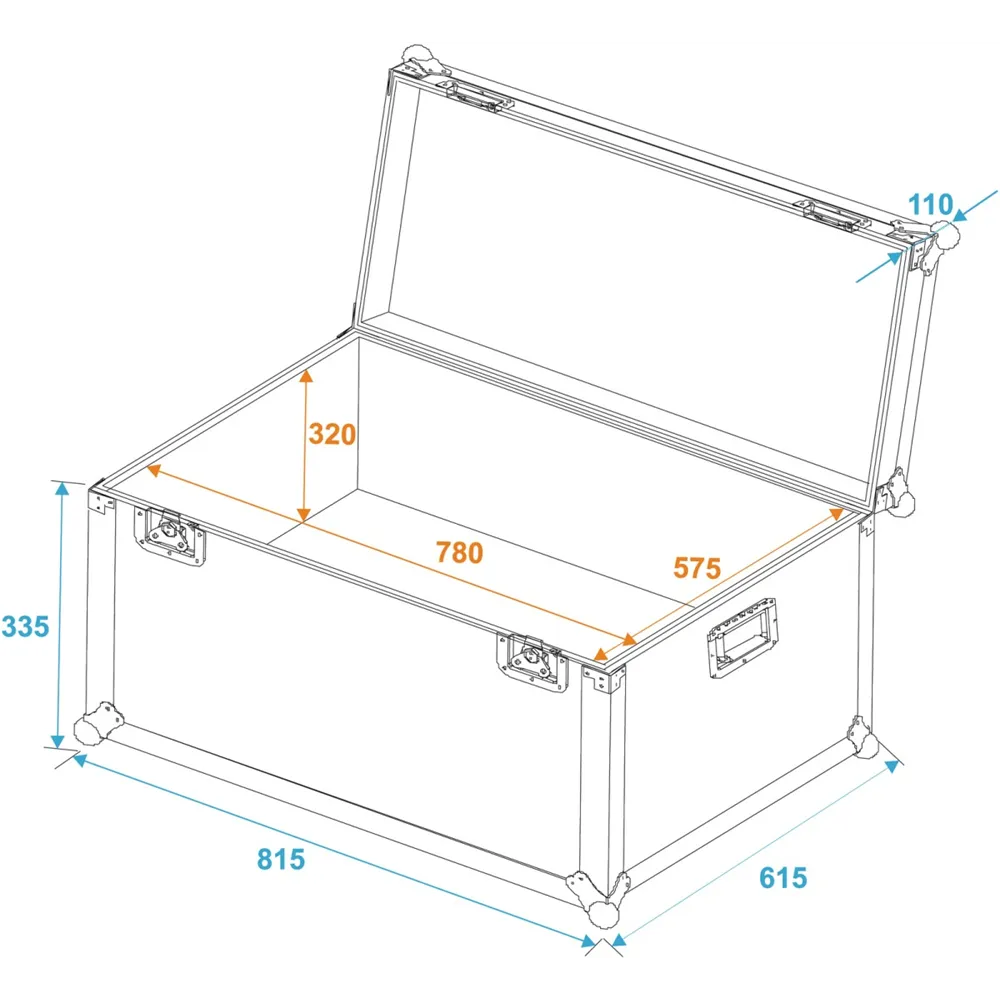 110
320
780
575
335
815
615