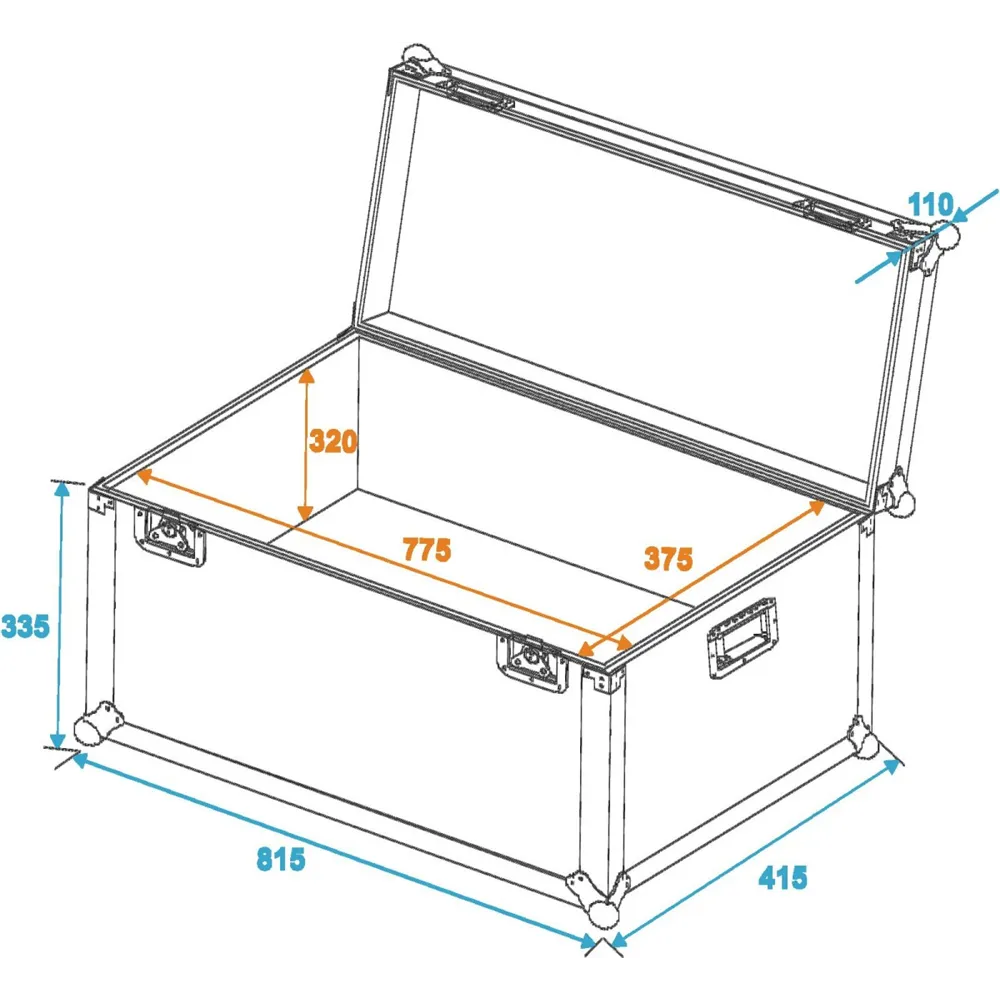 110

320

775

375

335

815

415