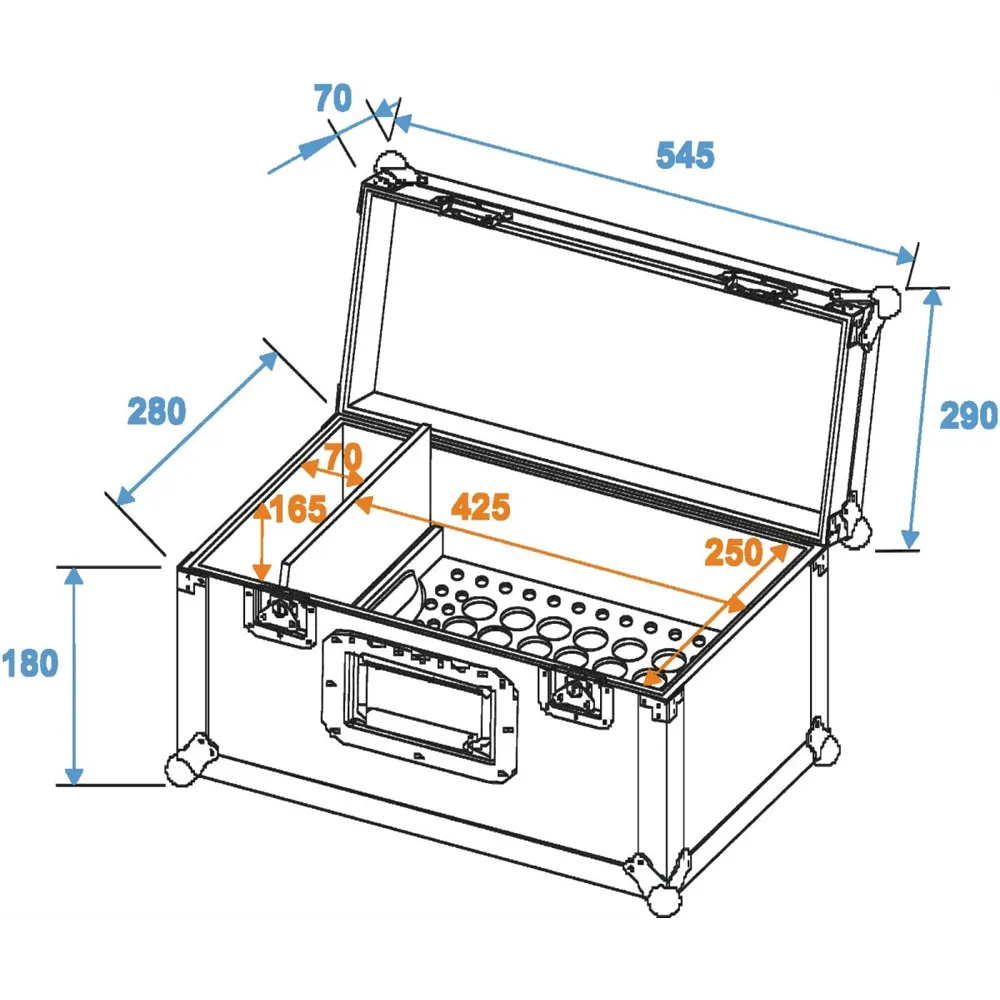 70
545
280
290
70
165
425
250
180