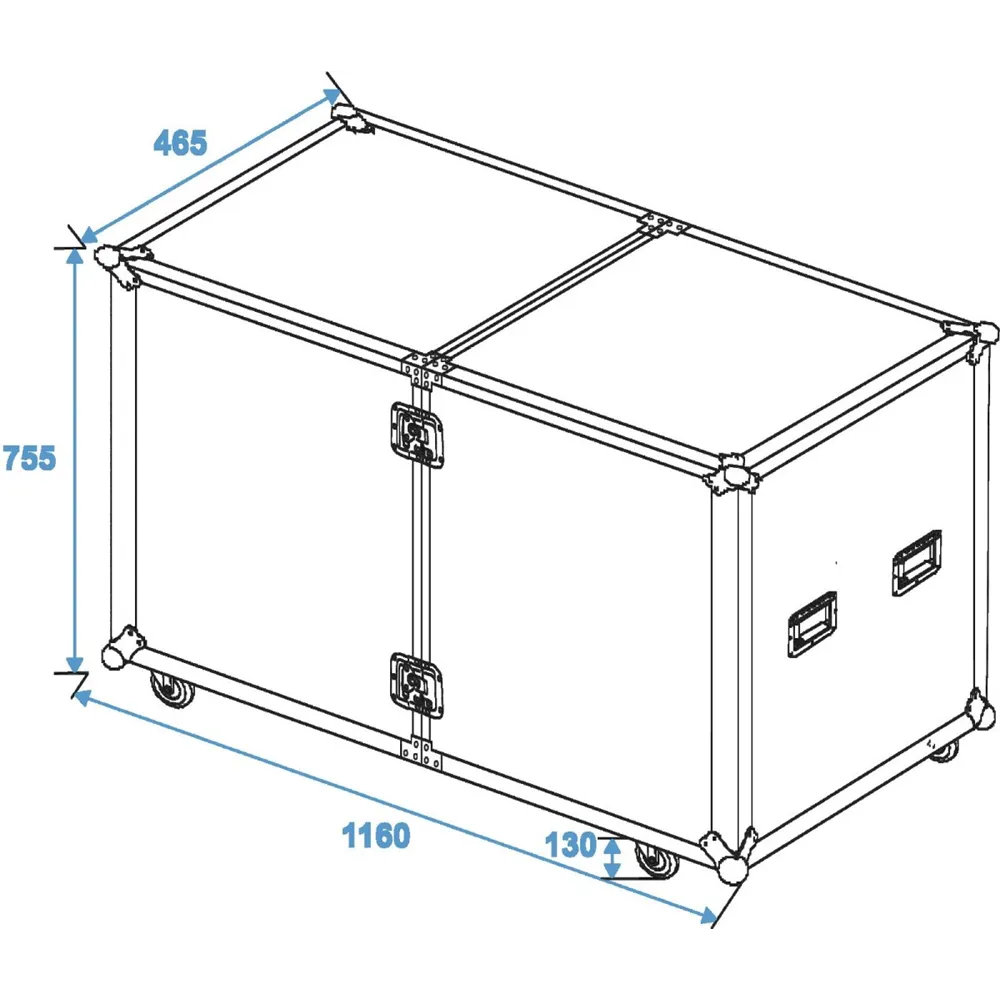 465

755

1160

130