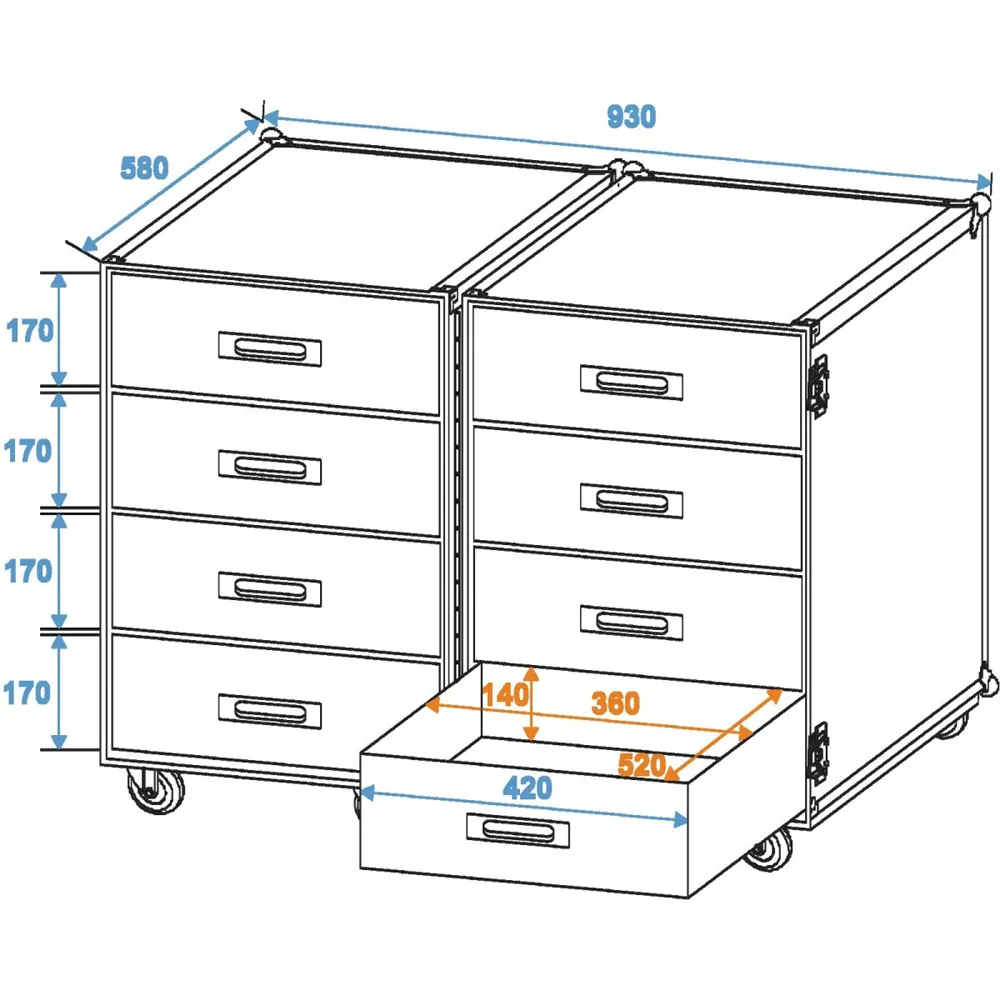 580
930
170
170
170
170
140
360
520
420