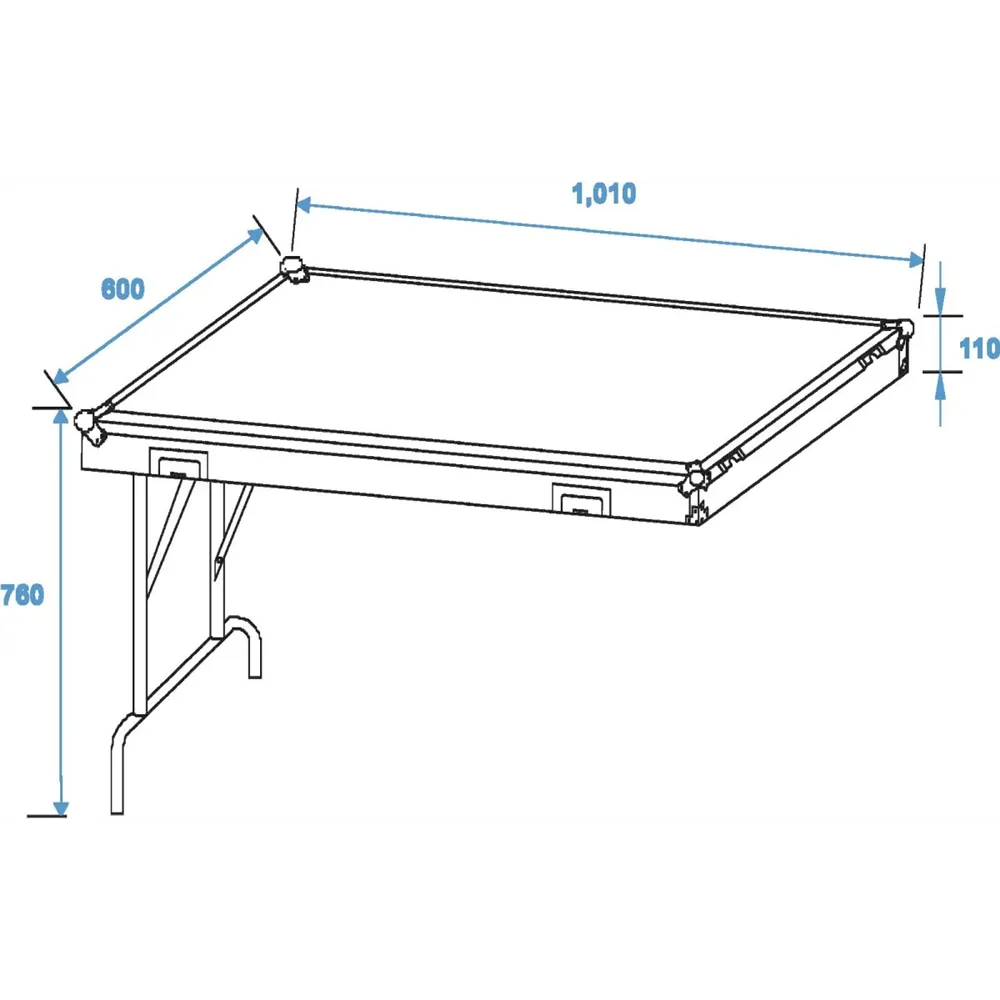 1,010

600

110

760