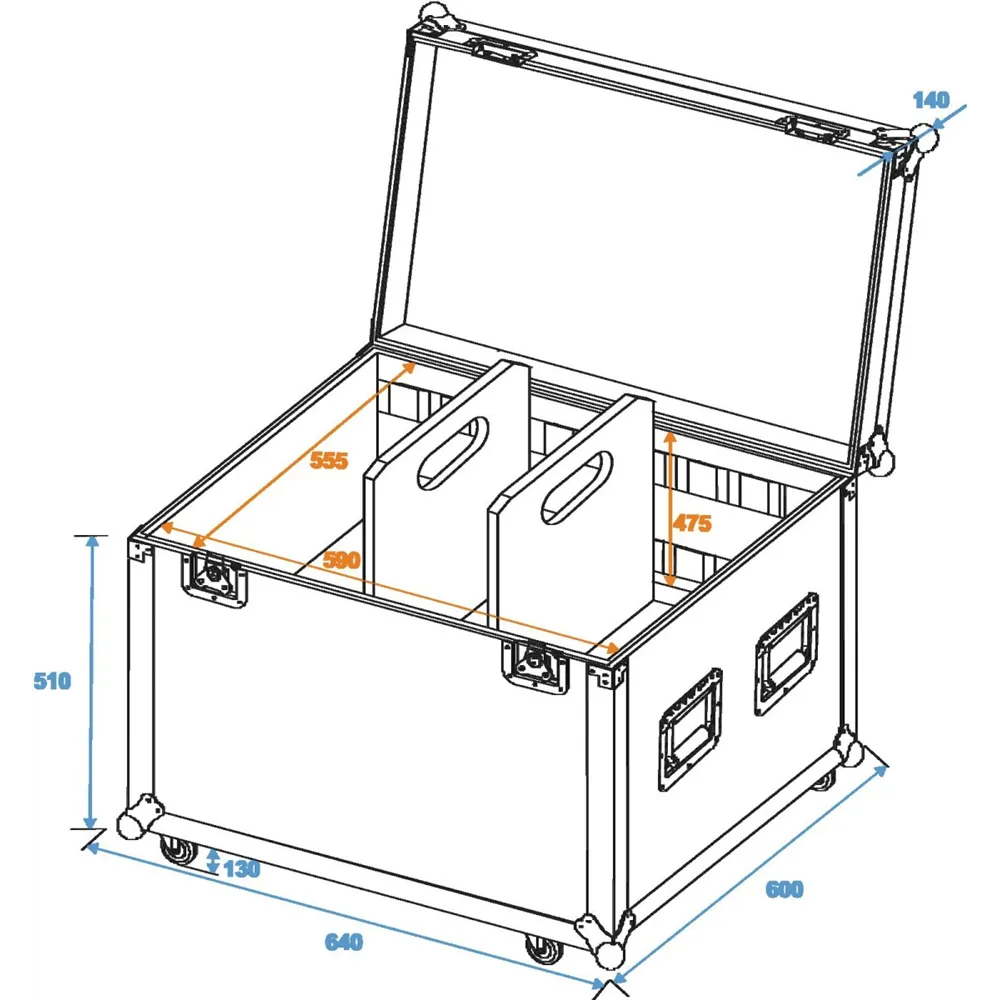 140
555
475
590
510
130
640
600