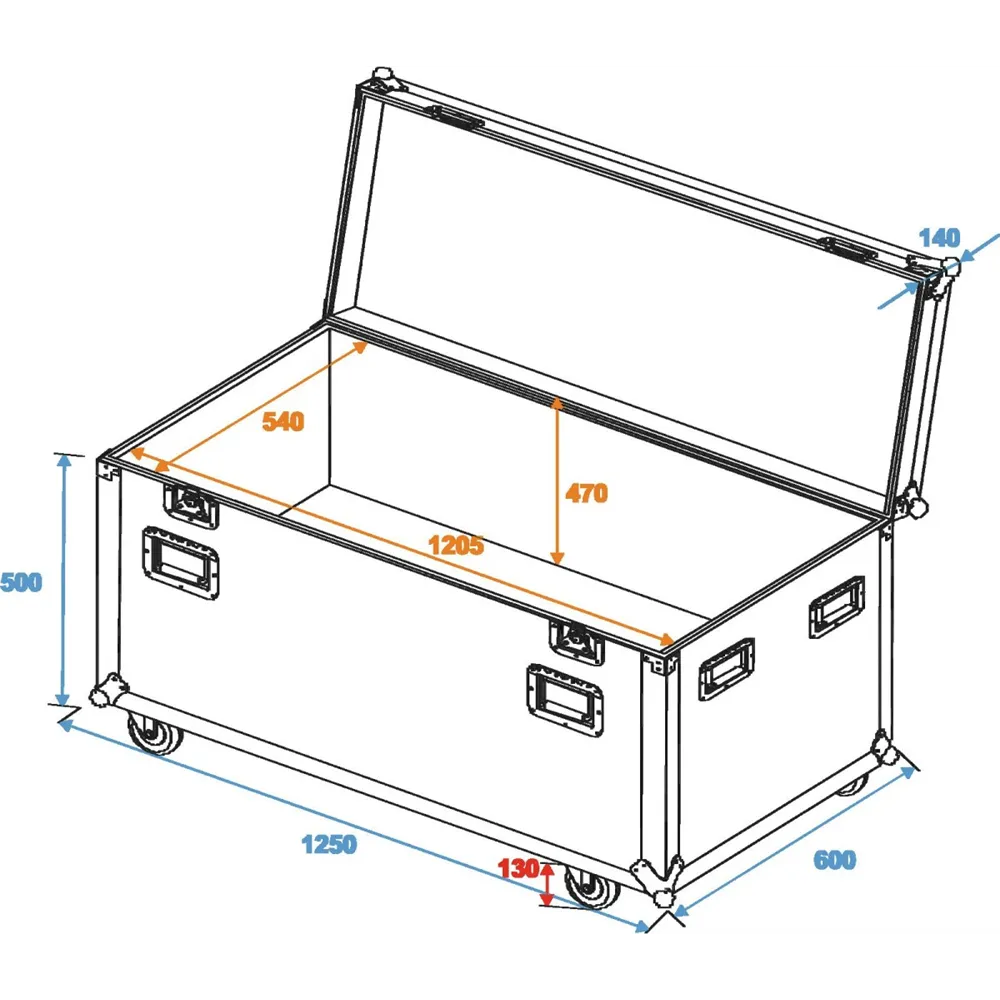 140
540
470
1205
500
1250
130
600