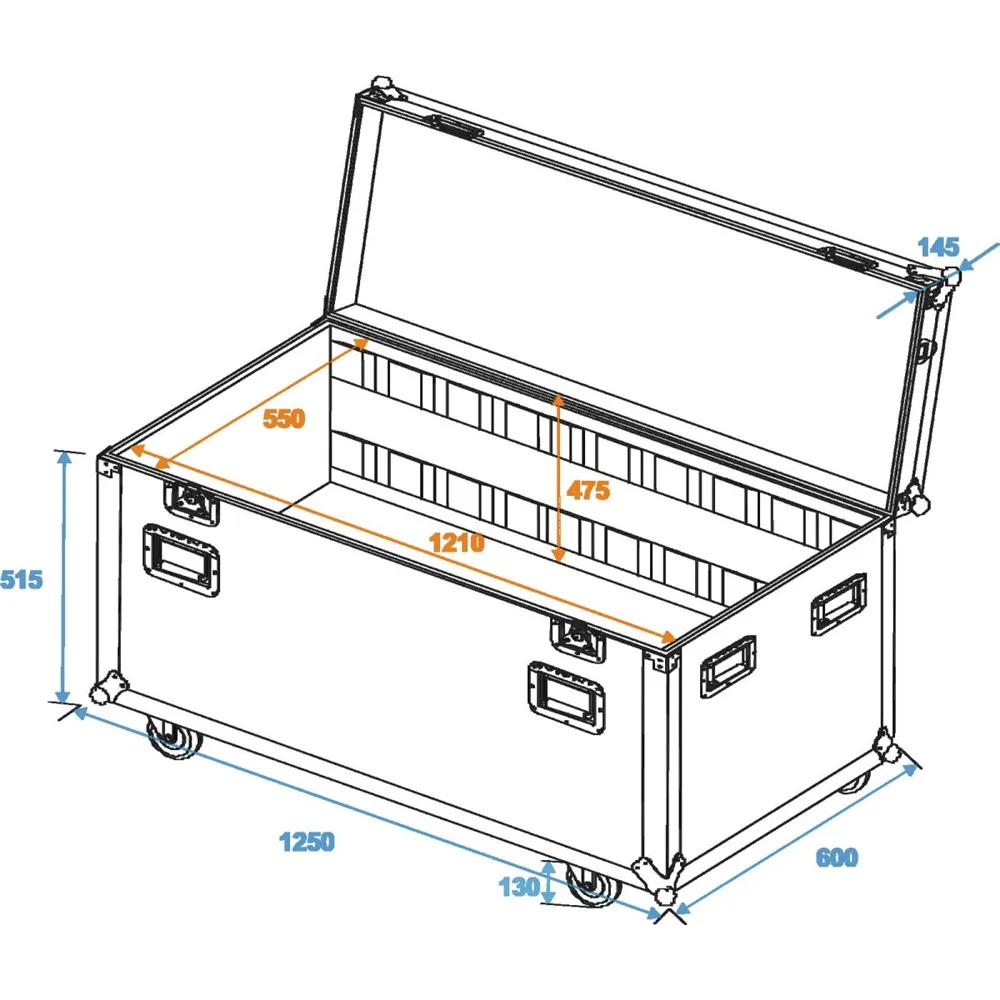 145
550
475
1210
515
1250
130
600