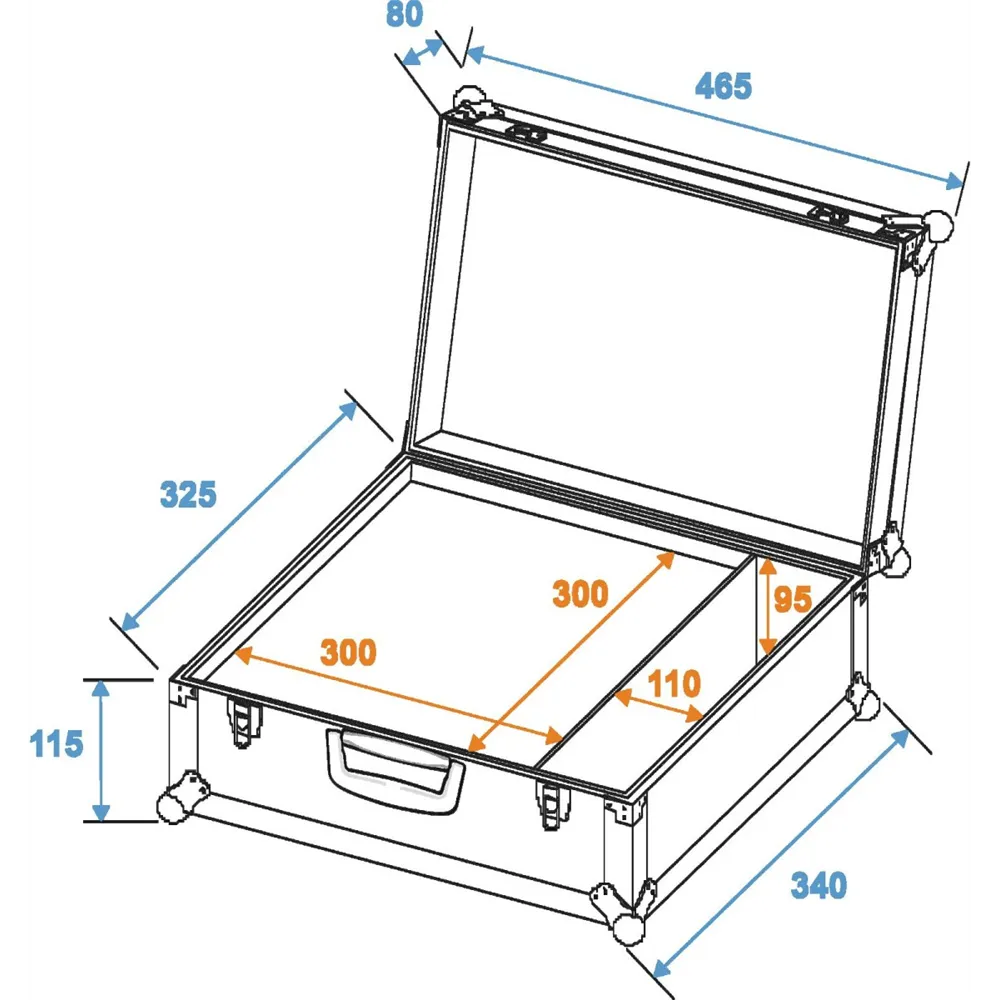 80
465
325
300
95
300
110
115
340