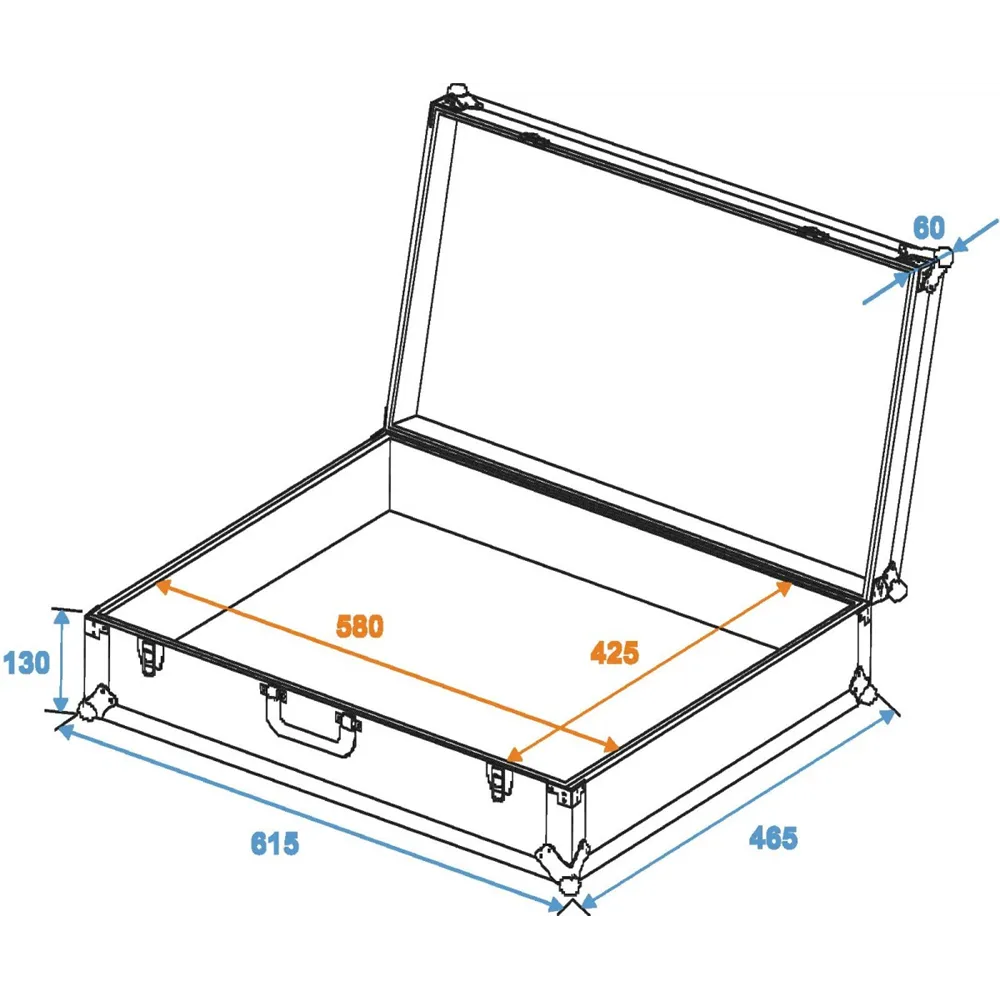 60

580

425

130

615

465